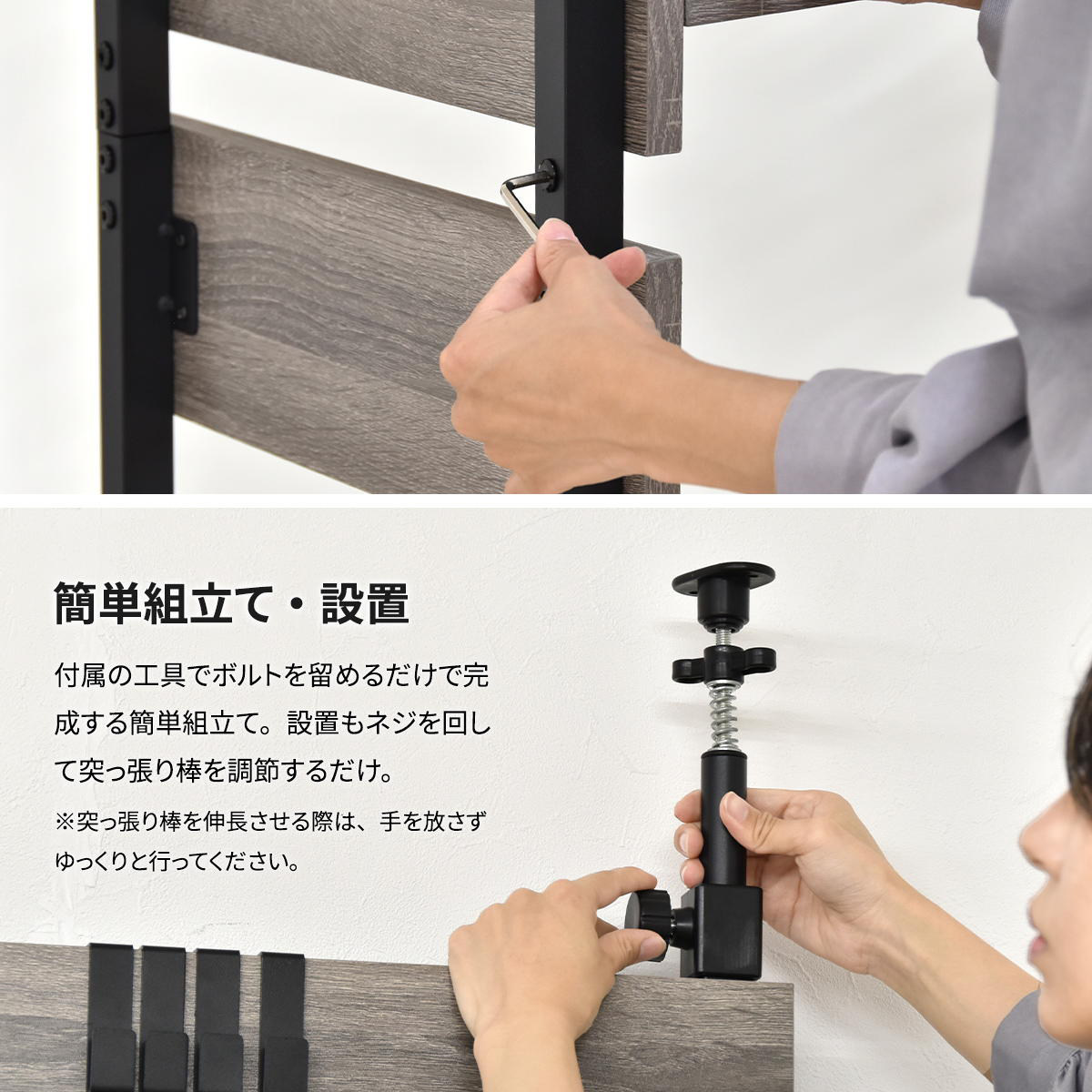 簡単組立て・設置

付属の工具でボルトを留めるだけで完成する簡単組立て。設置もネジを回して突っ張り棒を調節するだけ。

※突っ張り棒を伸長させる際は、手を放さずゆっくりと行ってください。