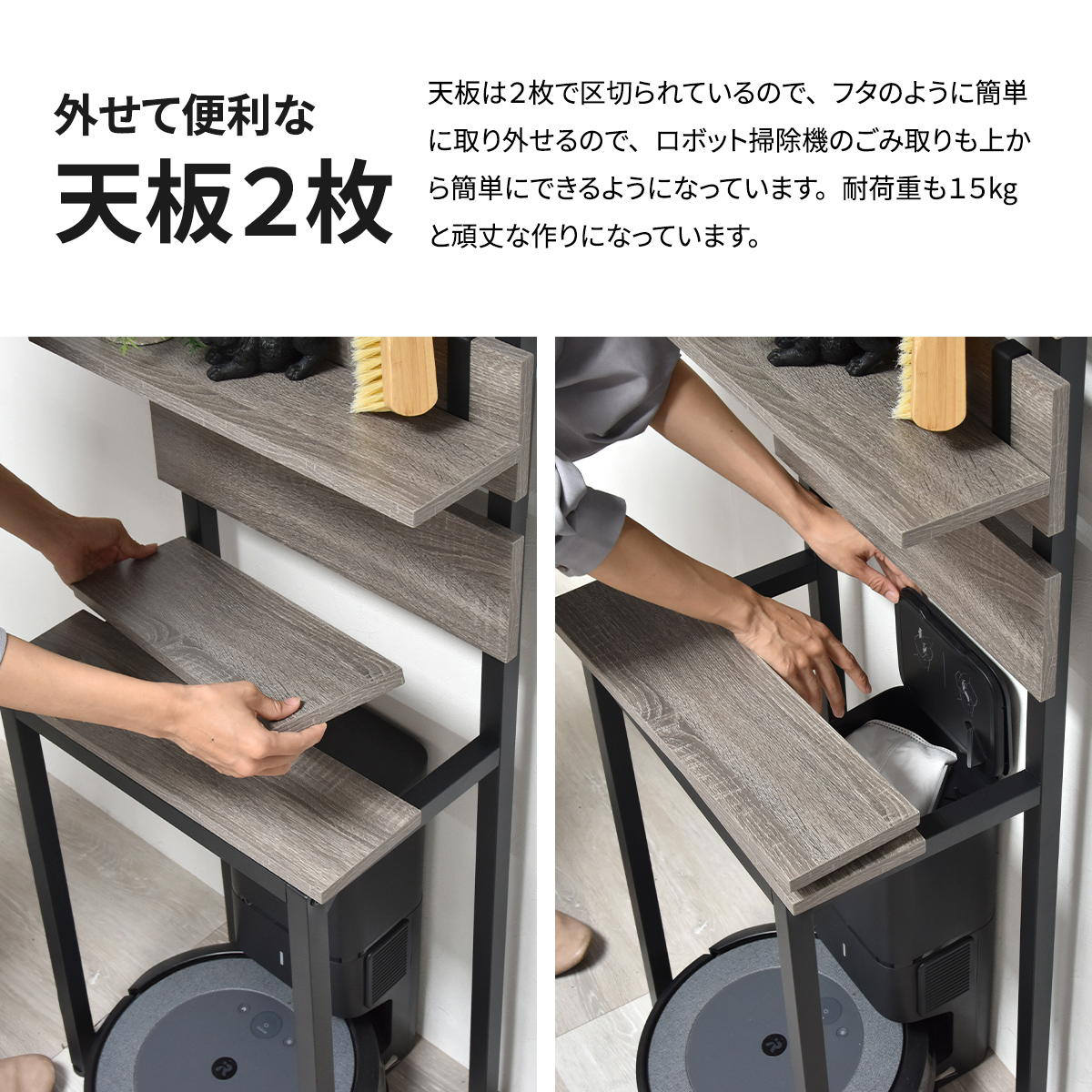 外せて便利な
天板2枚

天板は2枚で区切られているので、フタのように簡単に取り外せるので、ロボット掃除機のごみ取りも上から簡単にできるようになっています。耐荷重も15kgと頑丈な作りになっています。