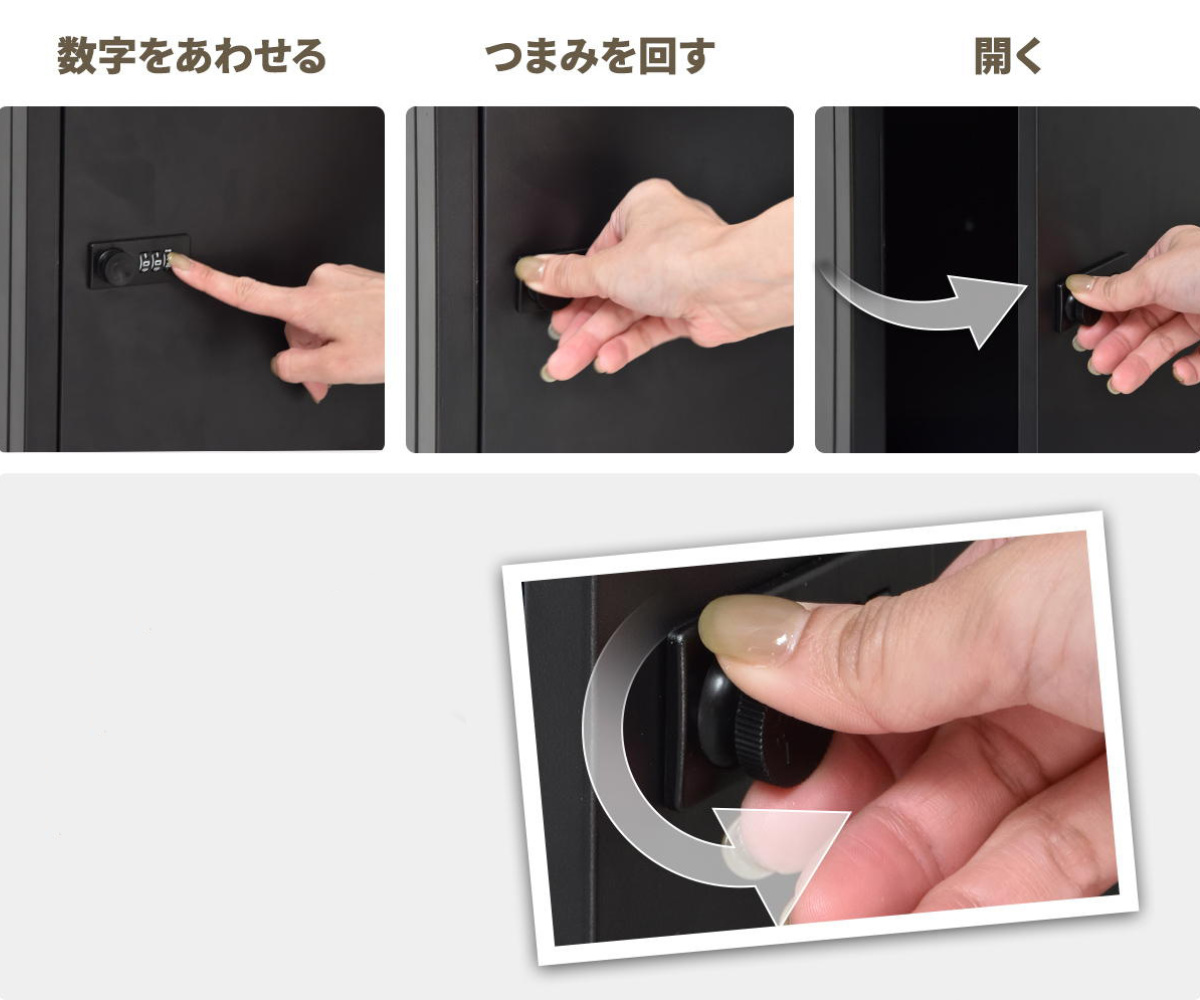 数字をあわせる

つまみを回す

開く