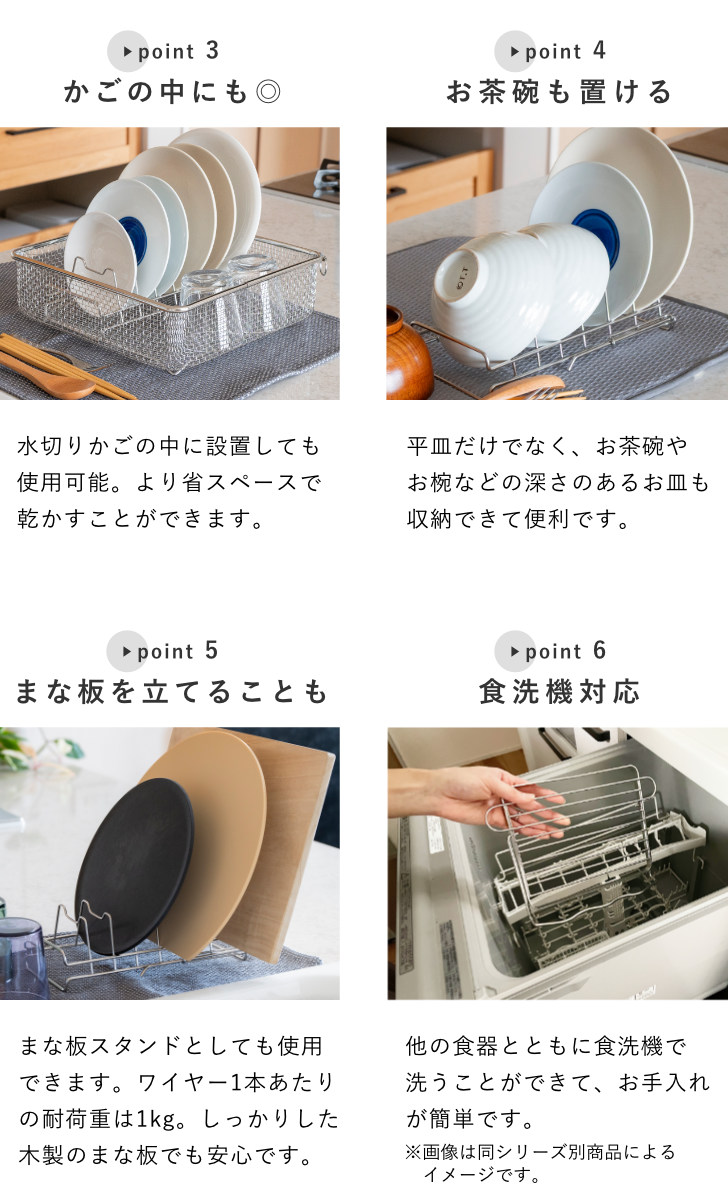 point 3
かごの中にも◎

水切りかごの中に設置しても使用可能。より省スペースで乾かすことができます。

point 4
お茶碗も置ける

平皿だけでなく、お茶碗やお椀などの深さのあるお皿も収納できて便利です。

point 5
まな板を立てることも

まな板スタンドとしても使用できます。ワイヤー1本あたりの耐荷重は1kg。しっかりした木製のまな板でも安心です。

point 6
食洗機対応

他の食器とともに食洗機で洗うことができて、お手入れが簡単です。
※画像は同シリーズ別商品によるイメージです。