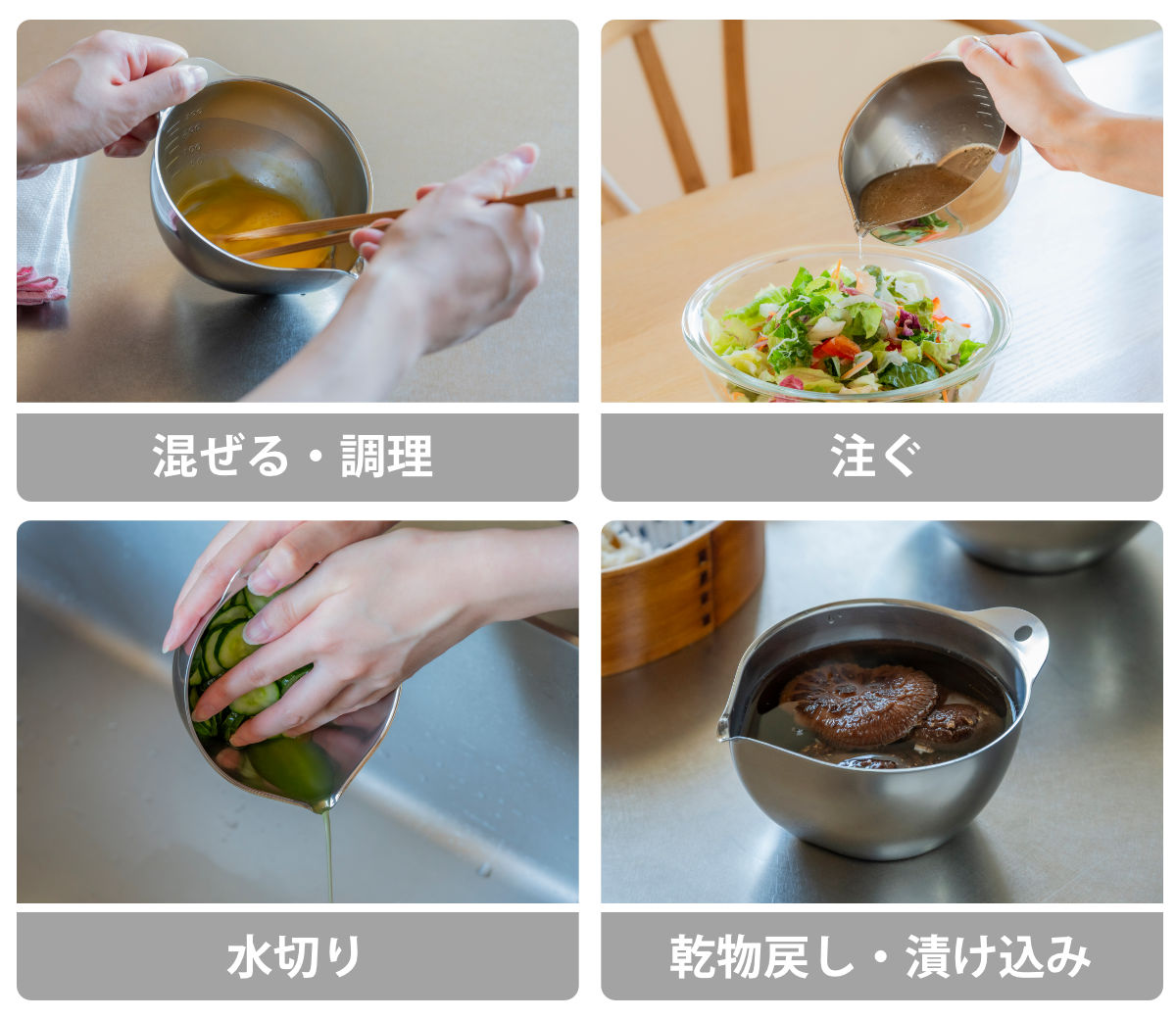 混ぜる・調理

注ぐ

水切り

乾物戻し・漬け込み