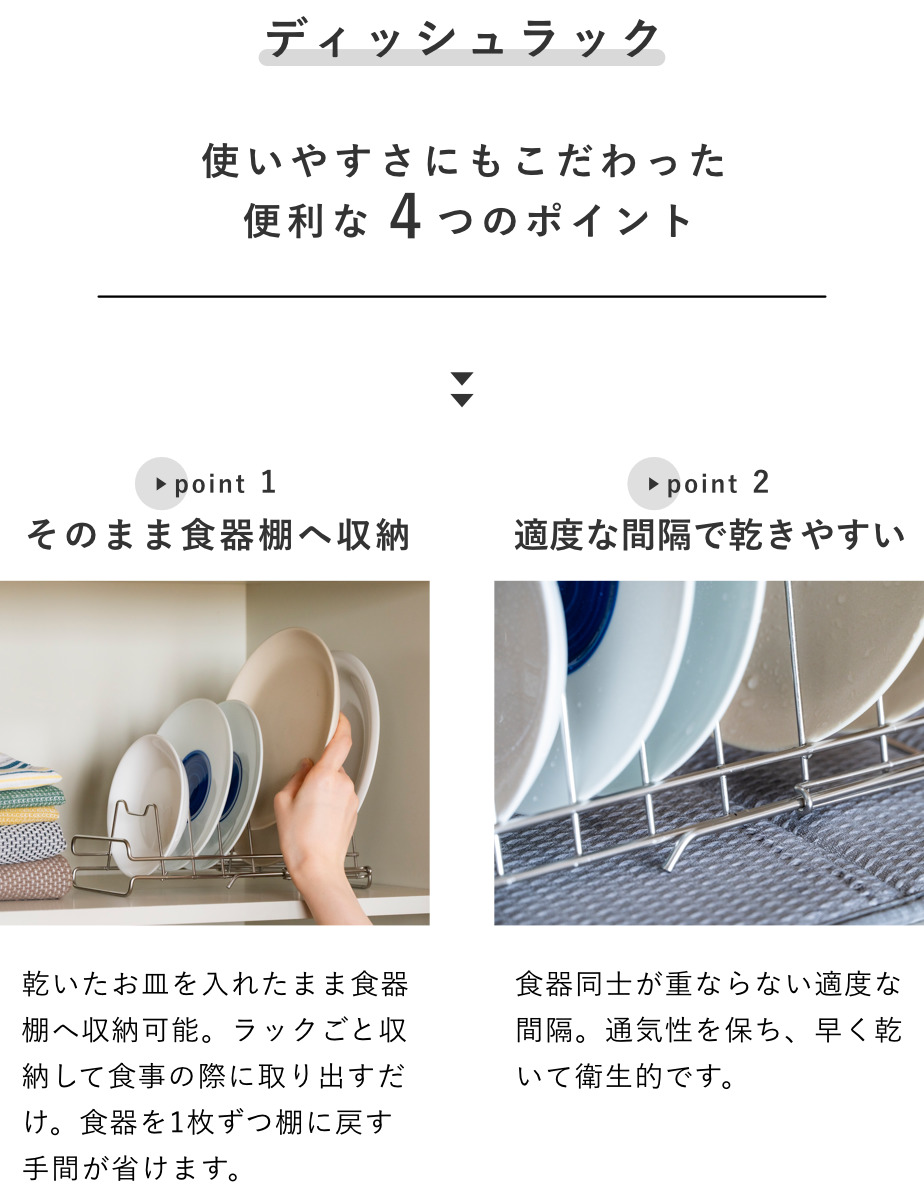 ディッシュラック

使いやすさにもこだわった
便利な 4 つのポイント

point 1
そのまま食器棚へ収納

乾いたお皿を入れたまま食器棚へ収納可能。ラックごと収納して食事の際に取り出すだけ。食器を1枚ずつ棚に戻す手間が省けます。

point 2
適度な間隔で乾きやすい

食器同士が重ならない適度な間隔。通気性を保ち、早く乾いて衛生的です。