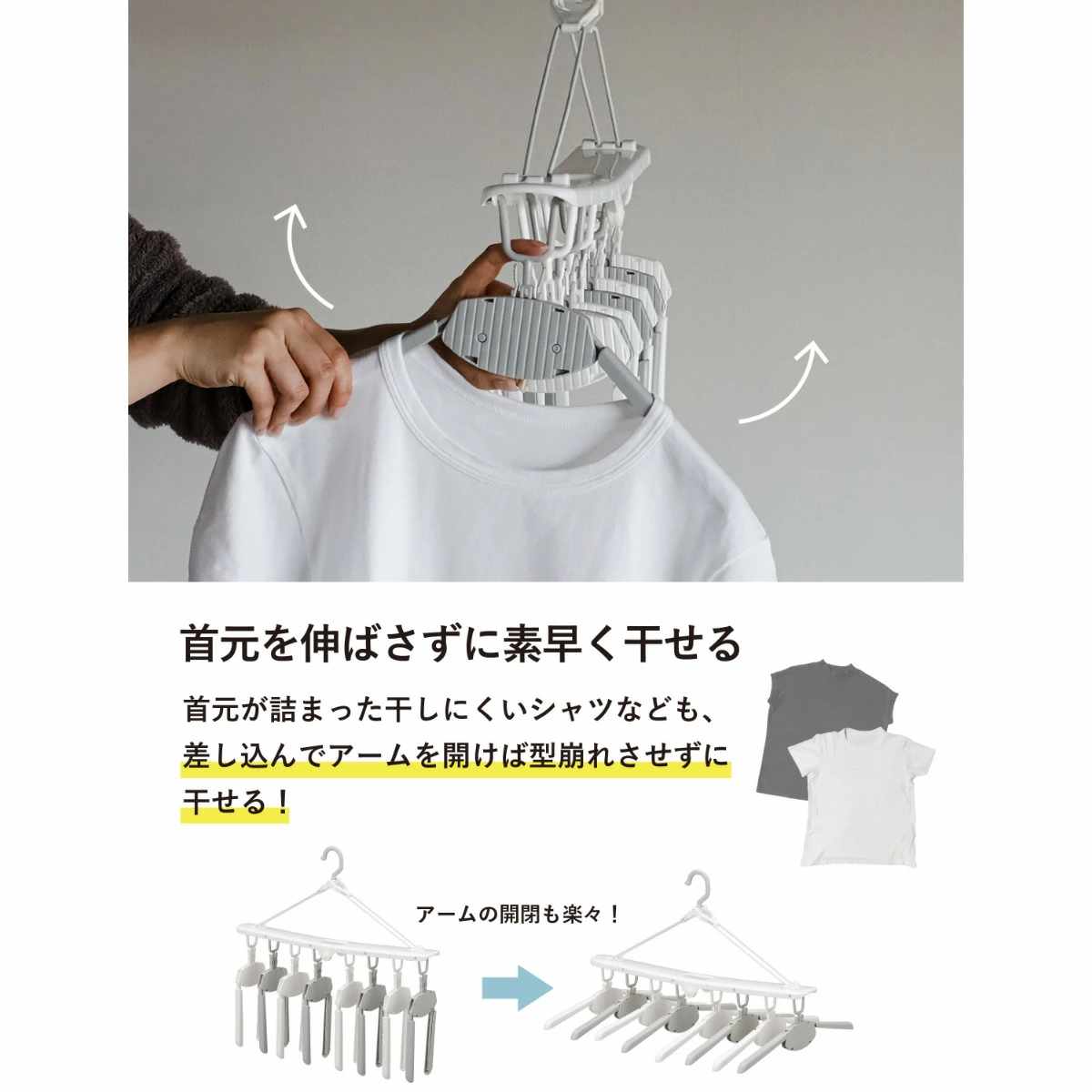 首元を伸ばさずに素早く干せる

首元が詰まった干しにくいシャツなども、差し込んでアームを開けば型崩れさせずに干せる！

アームの開閉も楽々！