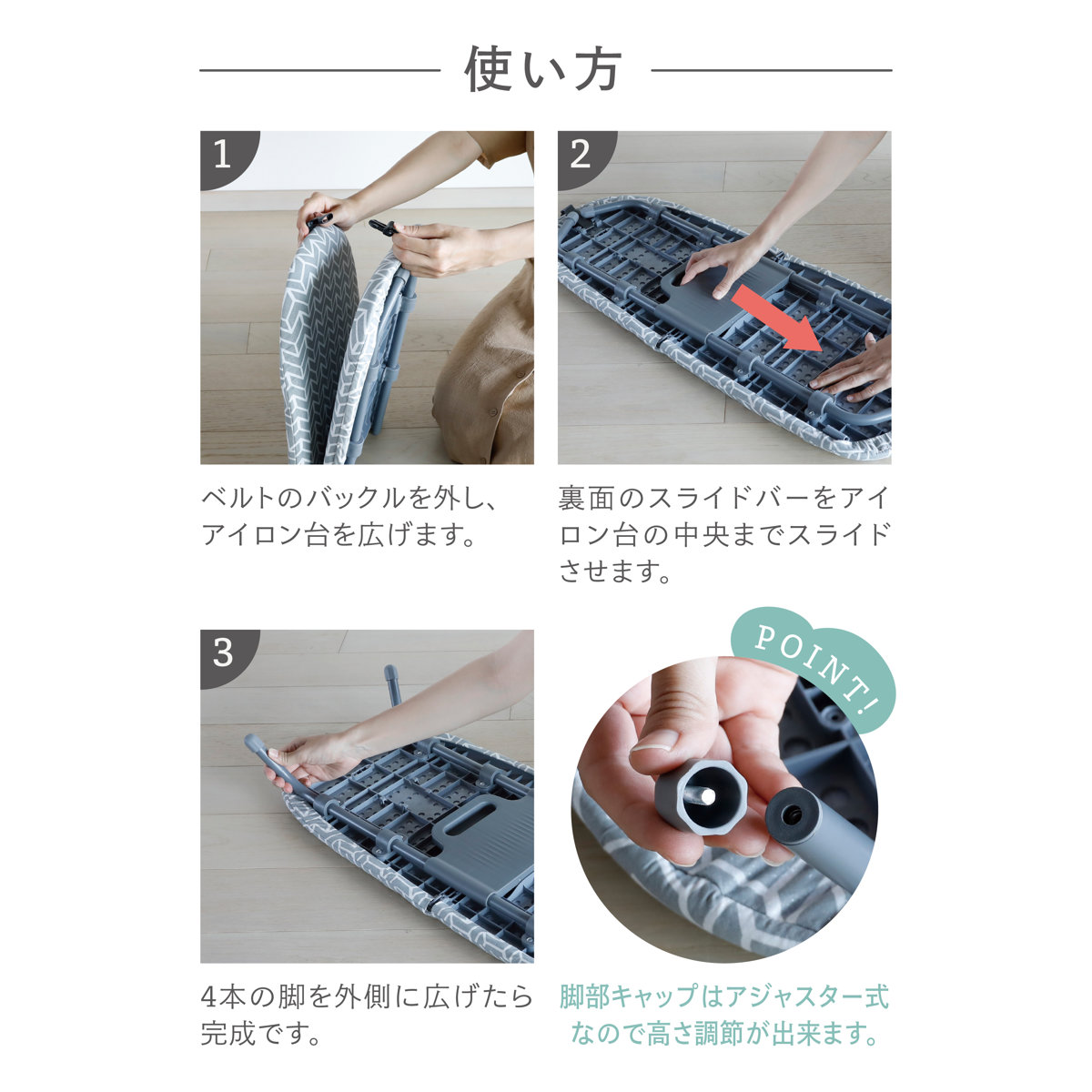 使い方

1

ベルトのバックルを外し、アイロン台を広げます。

2

裏面のスライドバーをアイロン台の中央までスライドさせます。

3

4本の脚を外側に広げたら完成です。

POINT!

脚部キャップはアジャスター式なので高さ調節が出来ます。