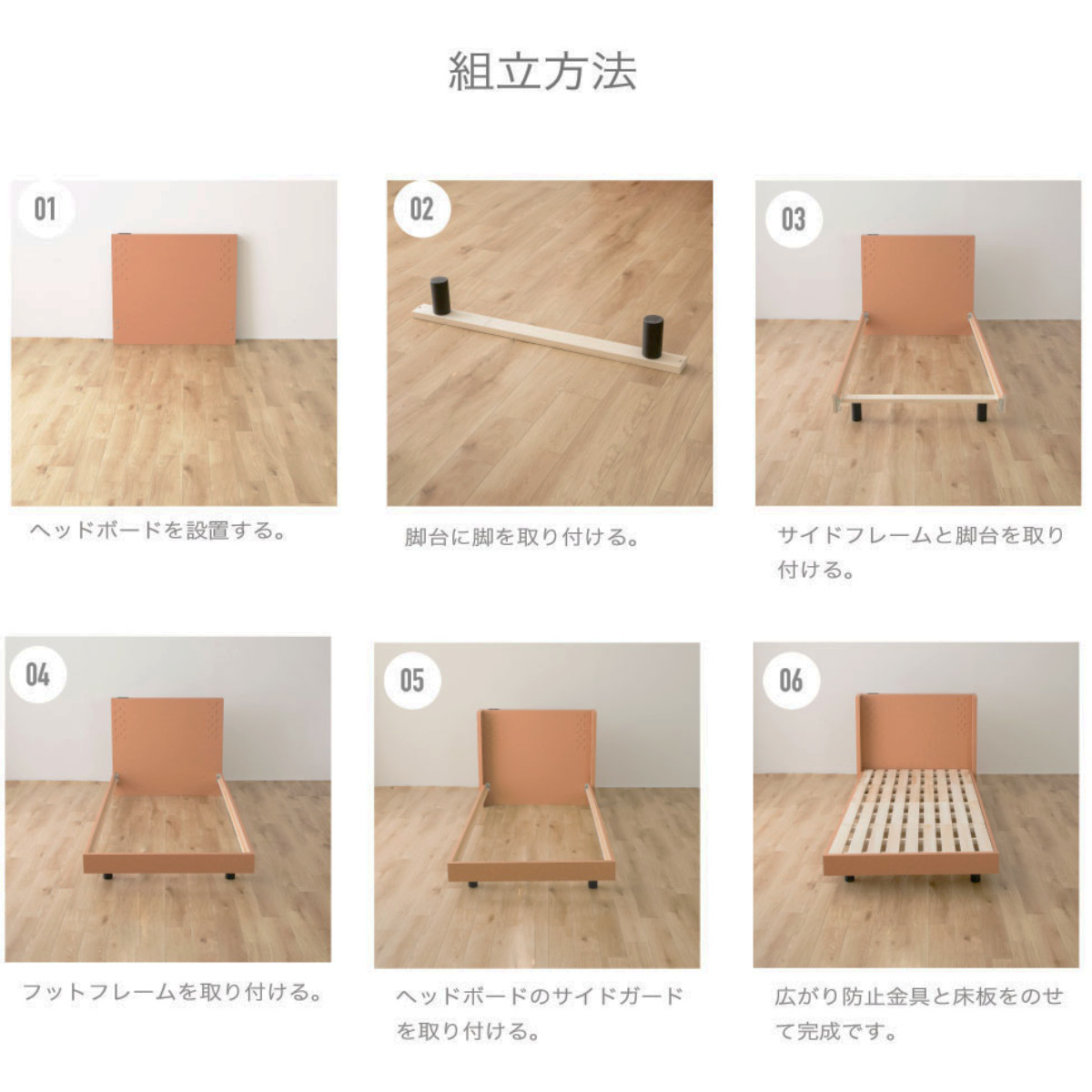 組立方法

01

ヘッドボードを設置する。

02

脚台に脚を取り付ける。

03

サイドフレームと脚台を取り付ける。

04

フットフレームを取り付ける。

05

ヘッドボードのサイドガードを取り付ける。

06

広がり防止金具と床板をのせて完成です。