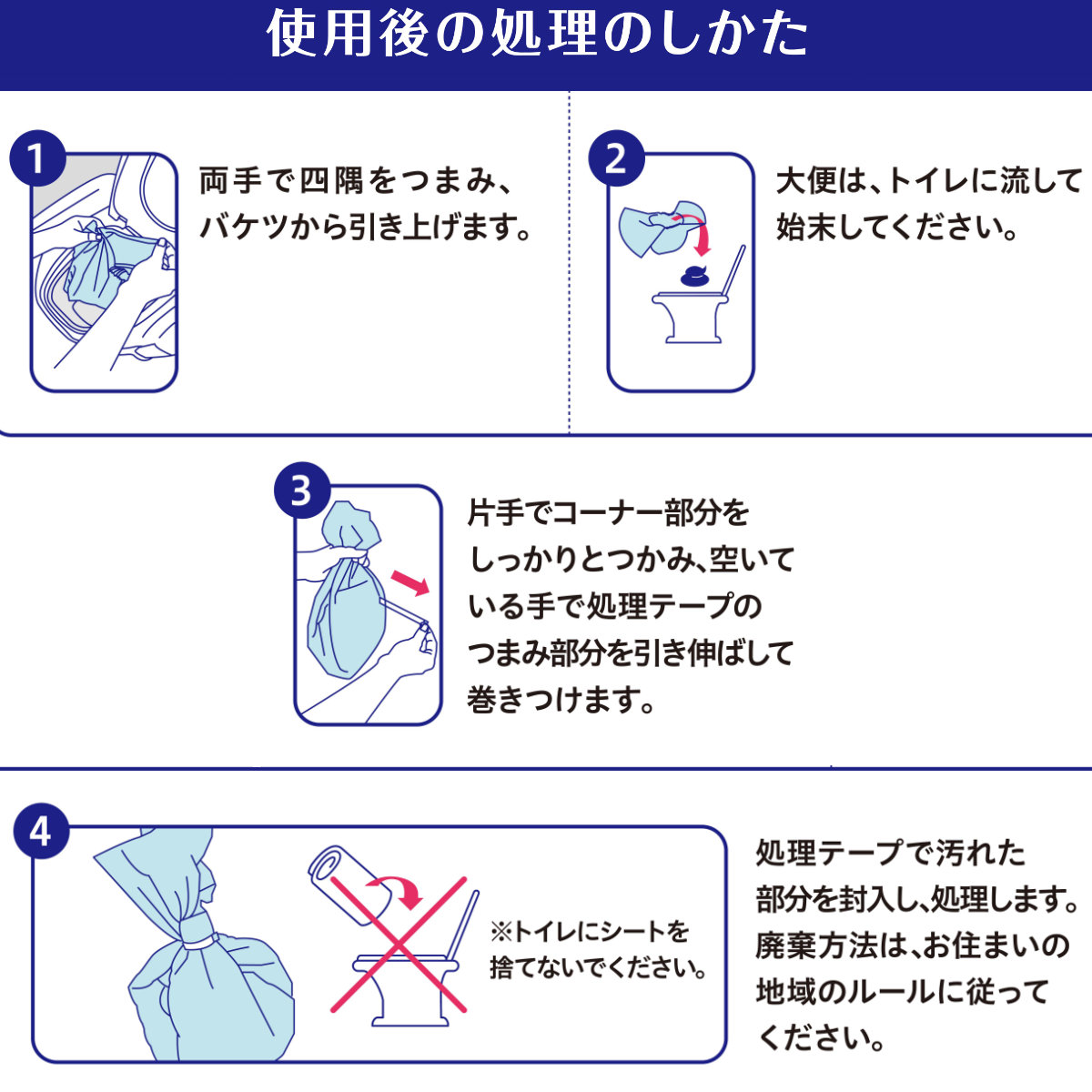 使用後の処理のしかた

1
両手で四隅をつまみ、バケツから引き上げます。

2
大便は、トイレに流して始末してください。

3
片手でコーナー部分をしっかりとつかみ、空いている手で処理テープのつまみ部分を引き伸ばして巻きつけます。

4
※トイレにシートを捨てないでください。

処理テープで汚れた部分を封入し、処理します。廃棄方法は、お住まいの地域のルールに従ってください。