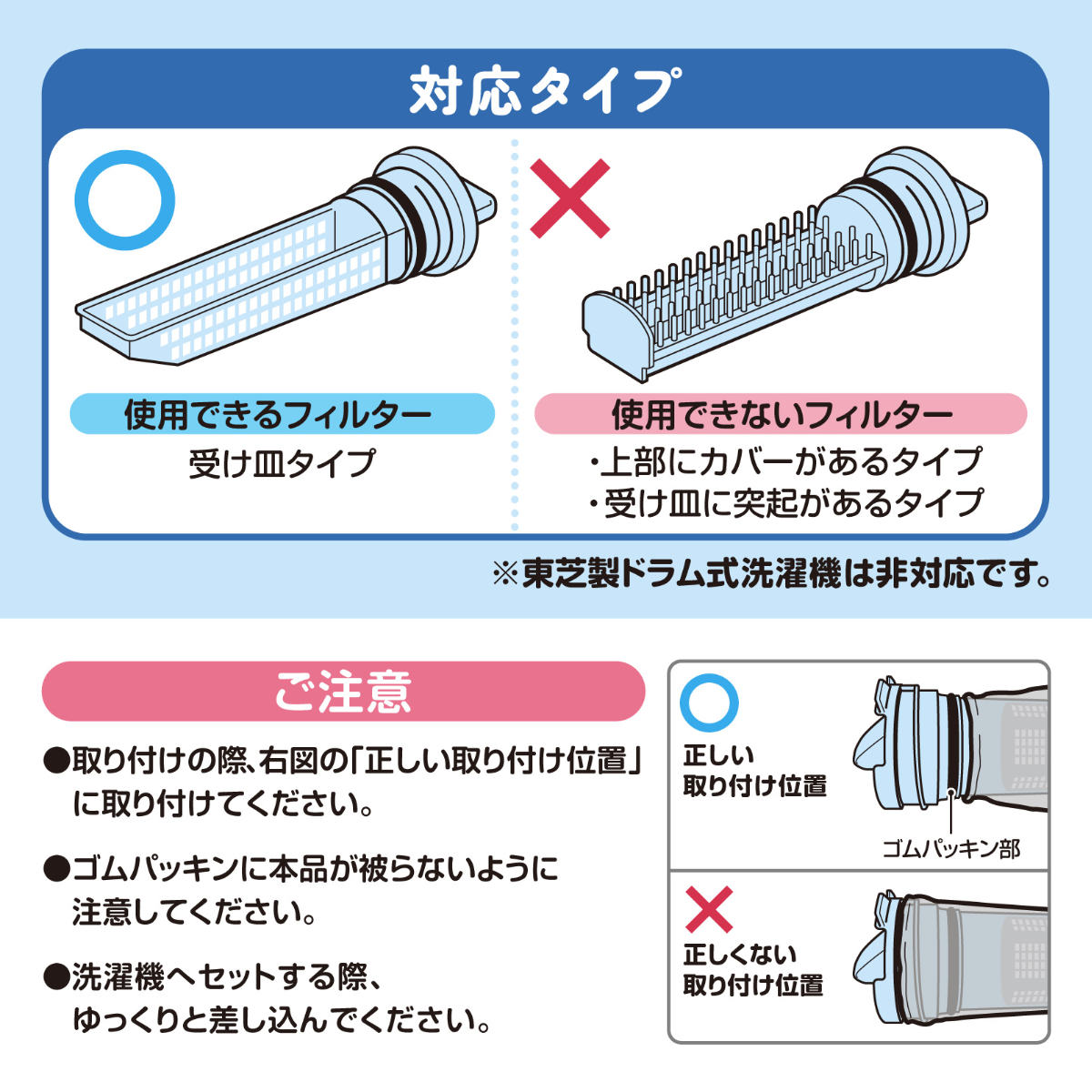 対応タイプ

○

使用できるフィルター

受け皿タイプ

×

使用できないフィルター

・上部にカバーがあるタイプ
・受け皿に突起があるタイプ

※東芝製ドラム式洗濯機は非対応です。

ご注意

●取り付けの際、右図の「正しい取り付け位置」に取り付けてください。

●ゴムパッキンに本品が被らないように注意してください。

●洗濯機へセットする際、ゆっくりと差し込んでください。

○
正しい
取り付け位置

ゴムパッキン部

×
正しくない
取り付け位置