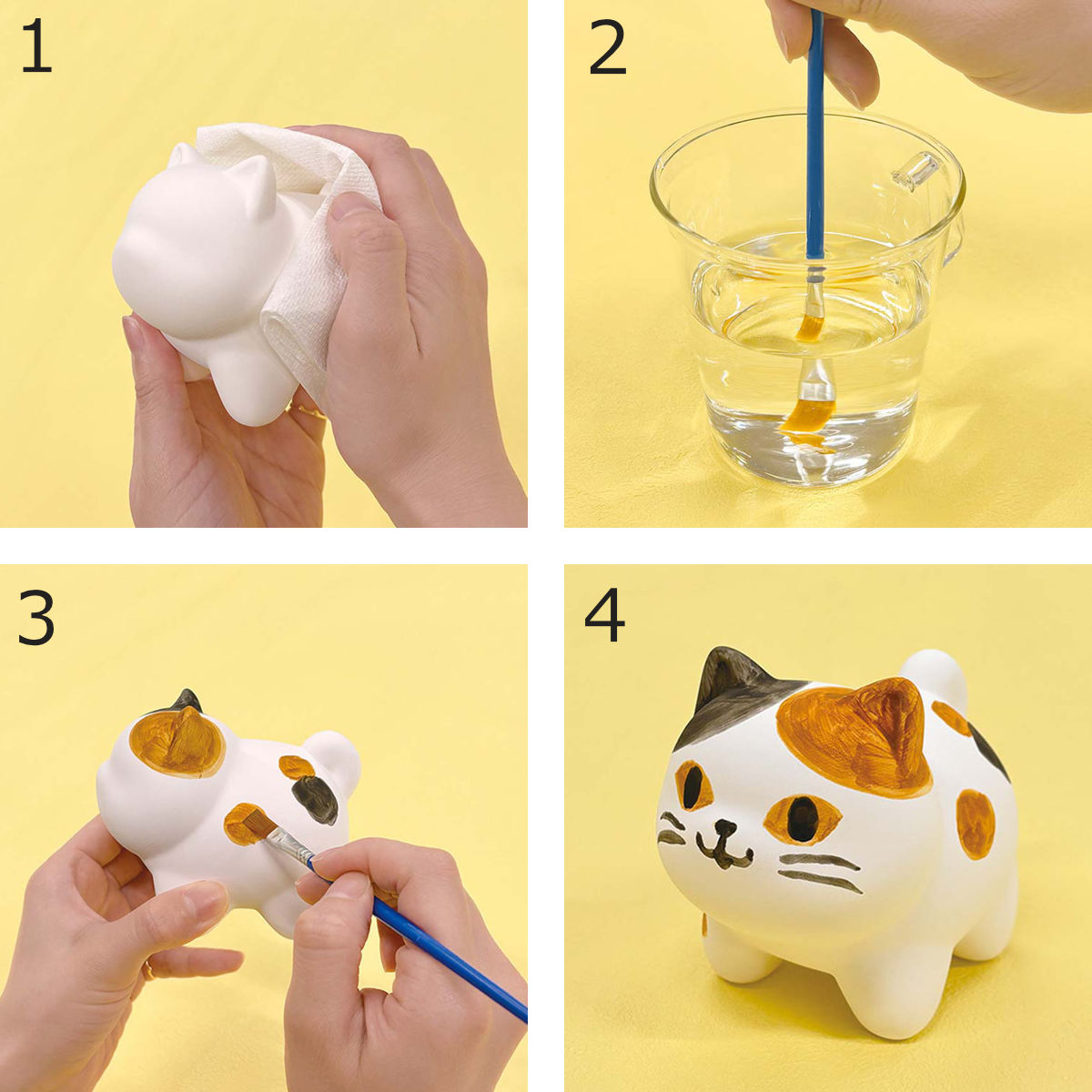 1

2

3

4