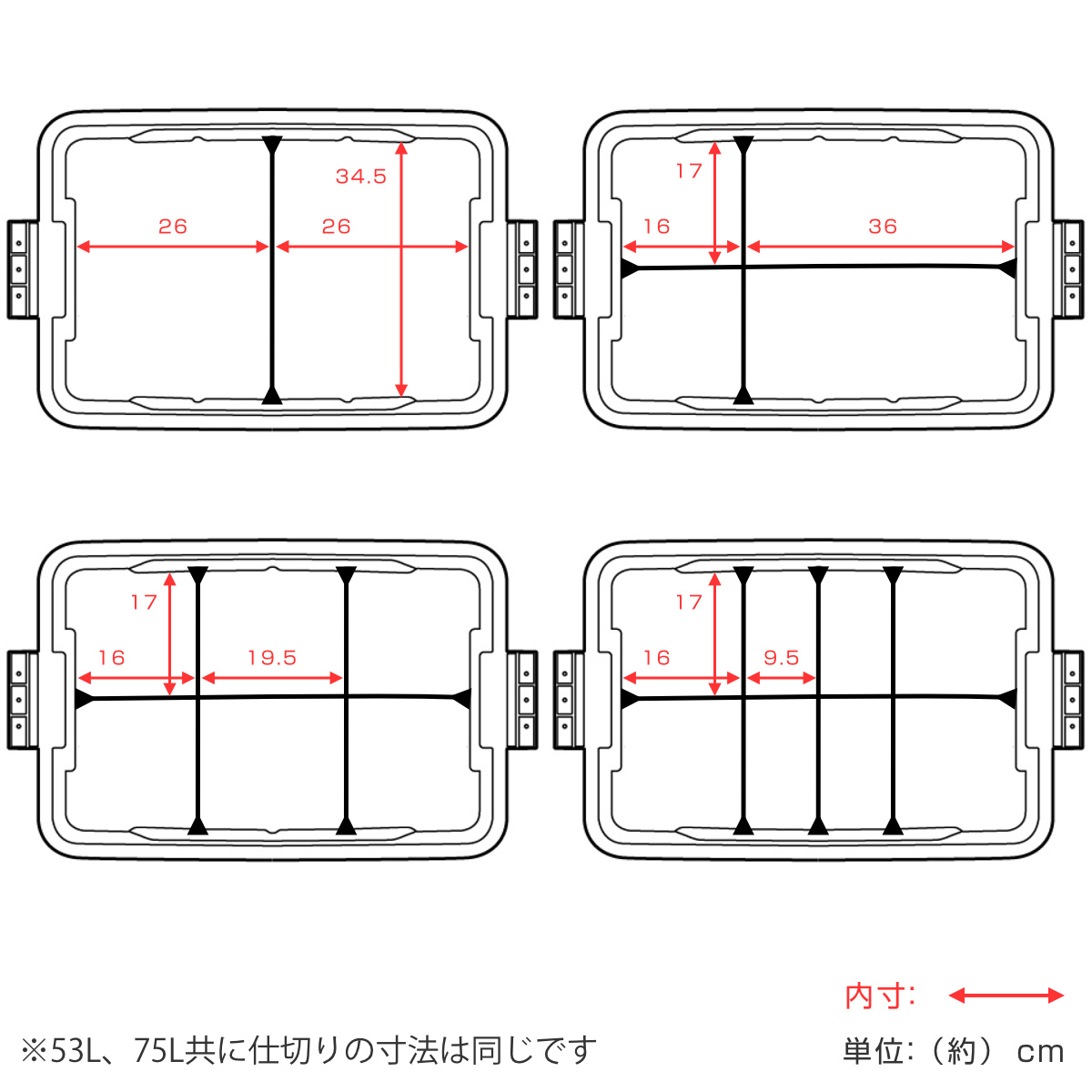 34.5

26

26

17

16

36

17

16

19.5

17

16

9.5

内寸:

※53L、75L共に仕切りの寸法は同じです

単位:(約) cm