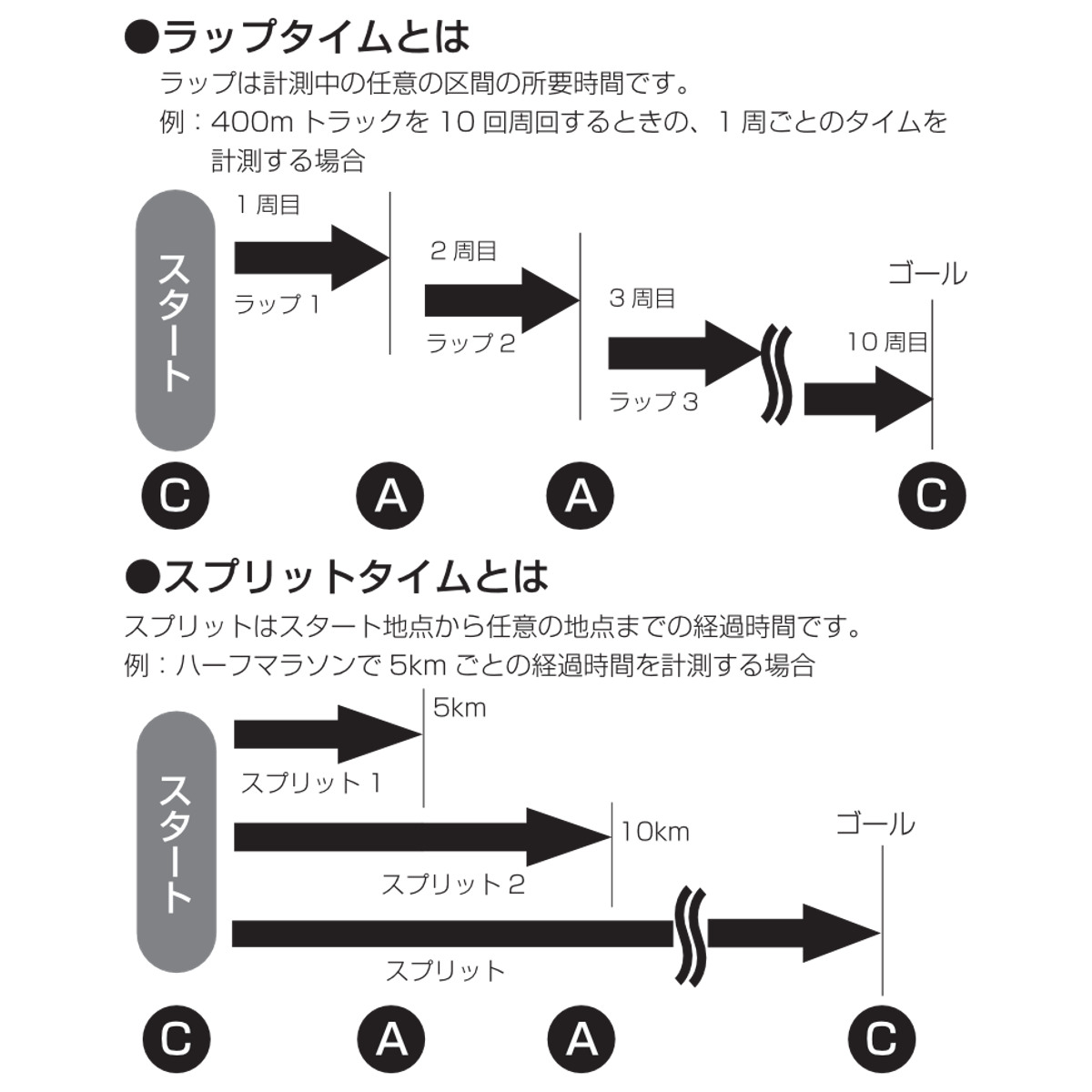 ●ラップタイムとは

ラップは計測中の任意の区間の所要時間です。
例：400m トラックを 10 回周回するときの、1 周ごとのタイムを計測する場合

スタート

1 周目
ラップ 1
2 周目
ラップ 2
3 周目
ラップ 3
ゴール
10 周目

C A A C

●スプリットタイムとは

スプリットはスタート地点から任意の地点までの経過時間です。
例：ハーフマラソンで 5km ごとの経過時間を計測する場合

スタート

5km
スプリット 1
10km
スプリット 2
ゴール
スプリット

C A A C