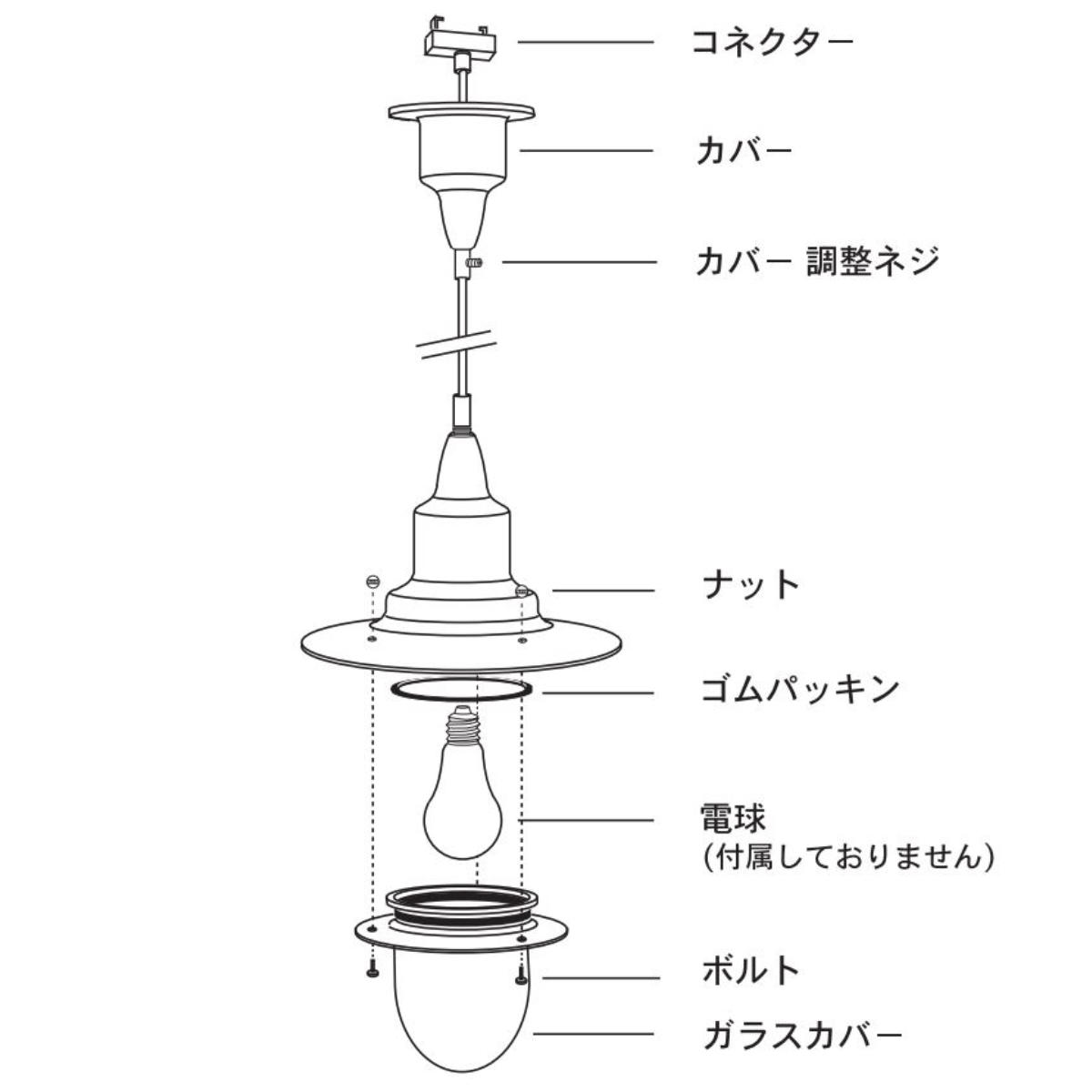 コネクター

カバー

カバー 調整ネジ

ナット

ゴムパッキン

電球
(付属しておりません)

ボルト

ガラスカバー