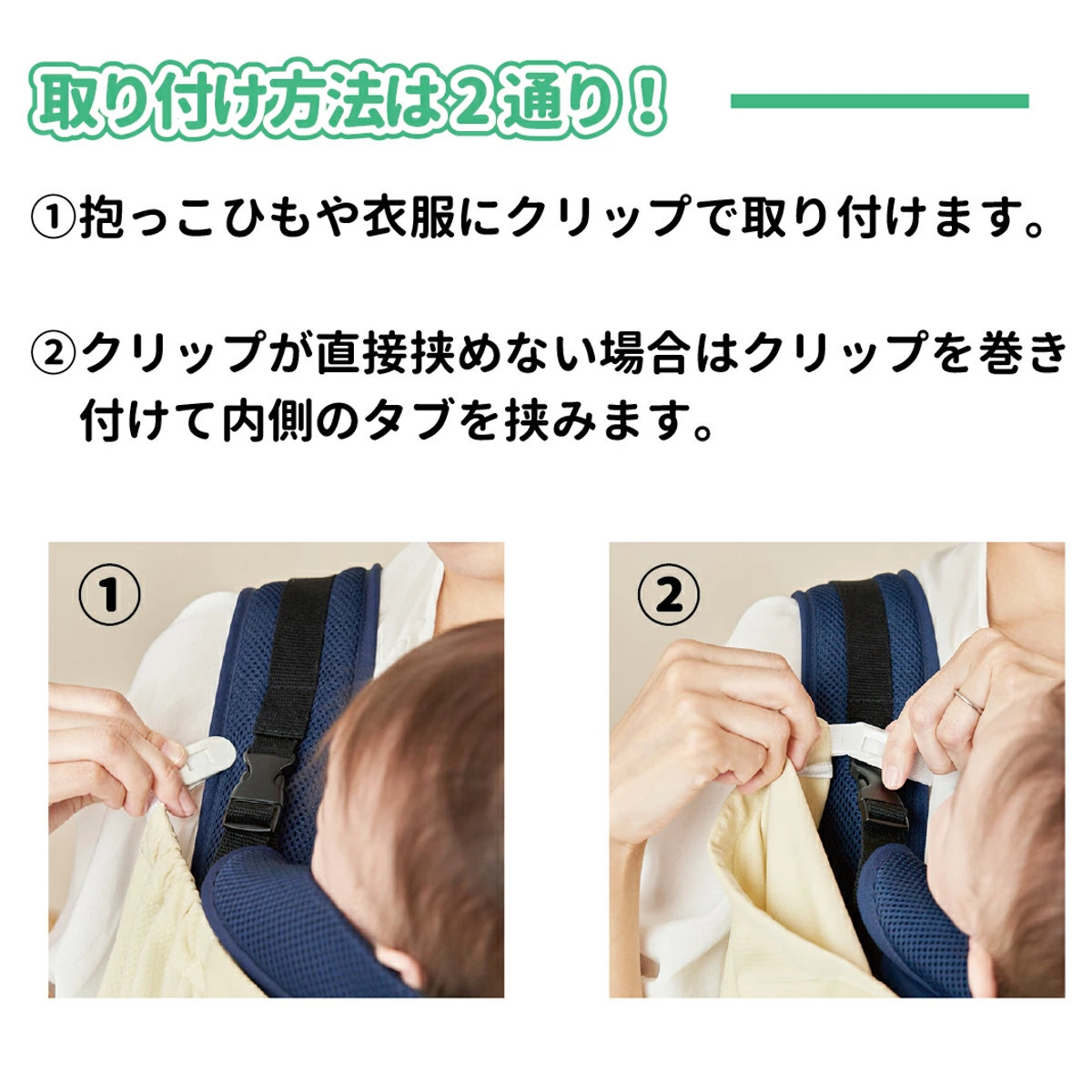 取り付け方法は２通り！

①抱っこひもや衣服にクリップで取り付けます。

②クリップが直接挟めない場合はクリップを巻き付けて内側のタブを挟みます。

①

②