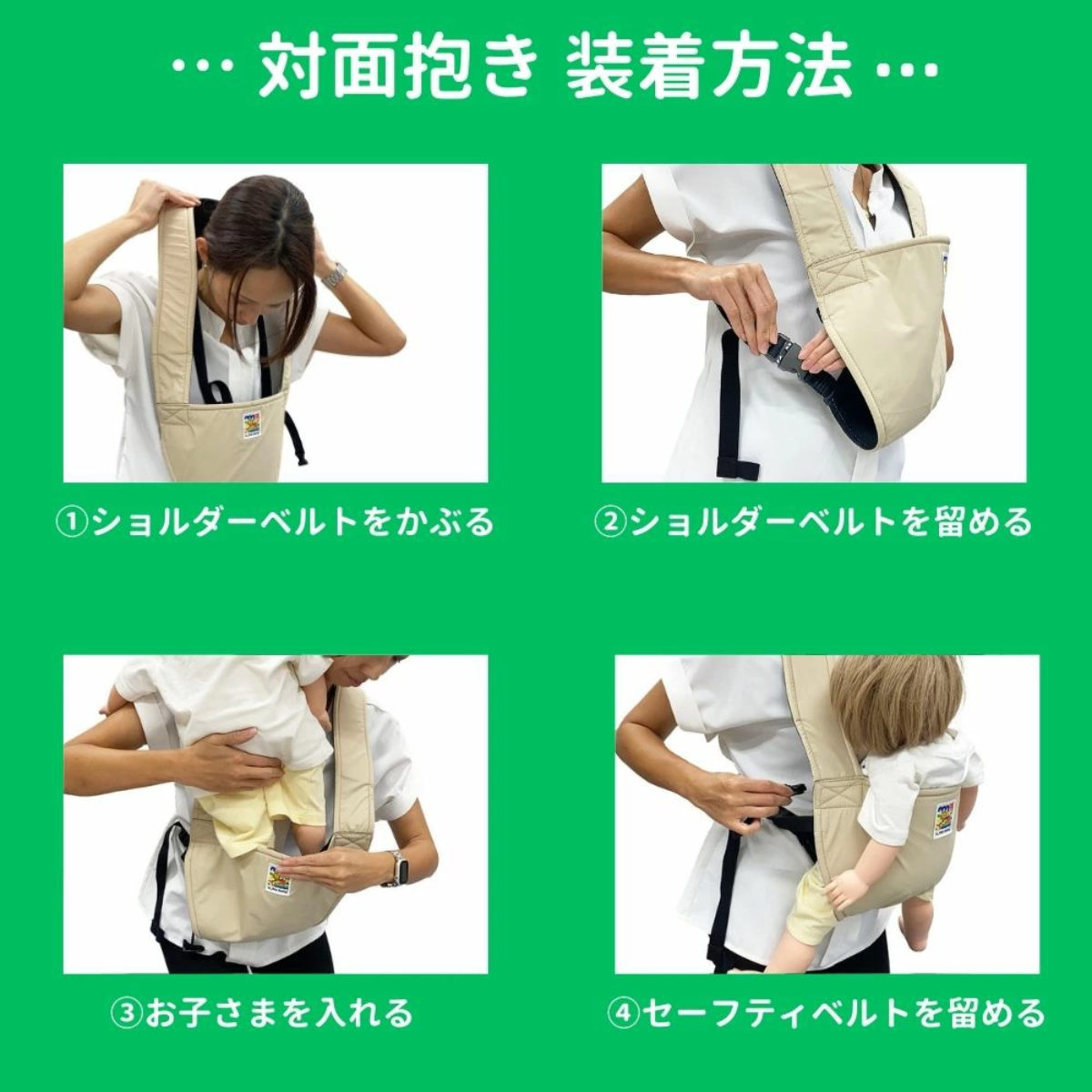 … 対面抱き 装着方法 …

①ショルダーベルトをかぶる

②ショルダーベルトを留める

③お子さまを入れる

④セーフティベルトを留める