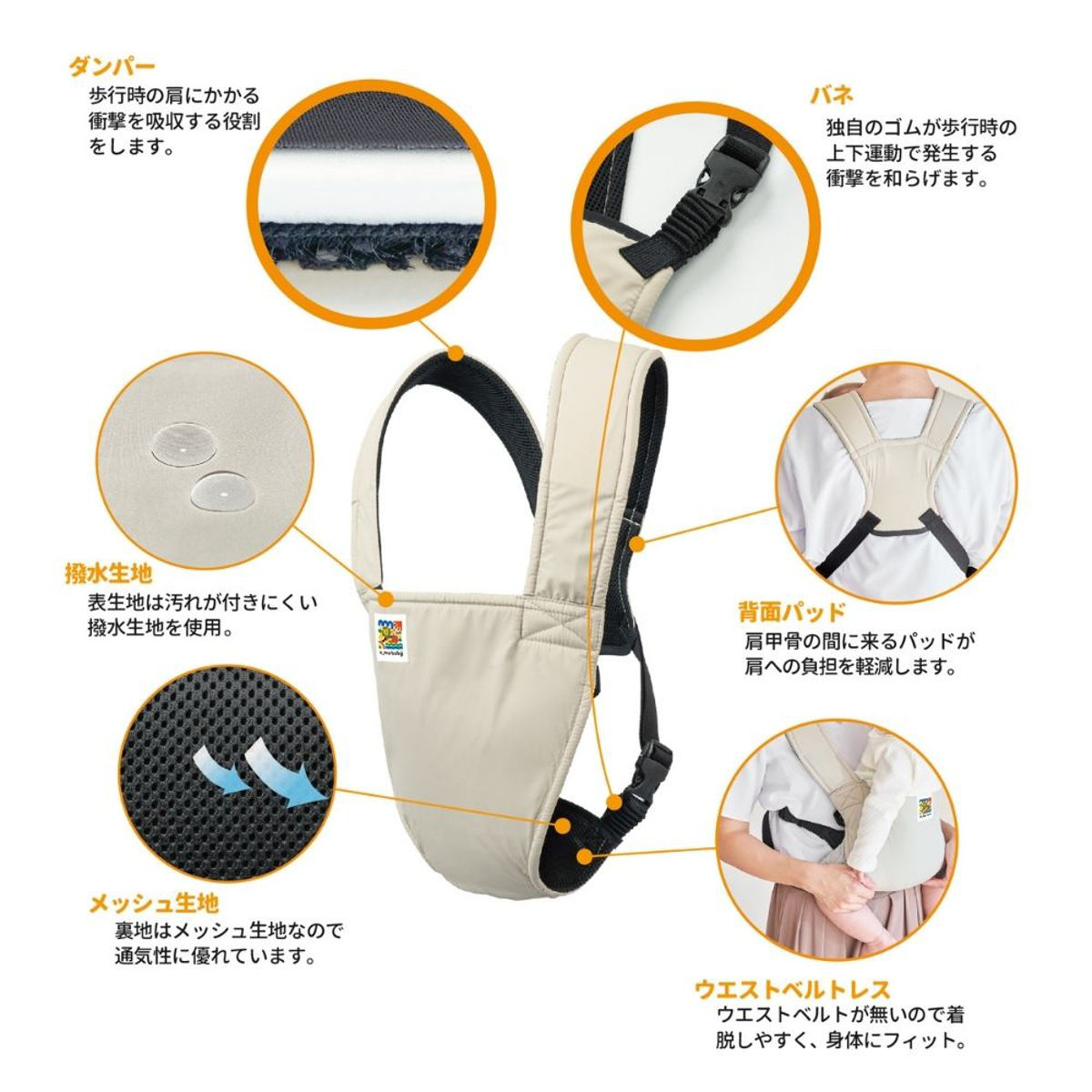 ダンパー
歩行時の肩にかかる衝撃を吸収する役割をします。

バネ
独自のゴムが歩行時の上下運動で発生する衝撃を和らげます。

撥水生地
表生地は汚れが付きにくい撥水生地を使用。

背面パッド
肩甲骨の間に来るパッドが肩への負担を軽減します。

メッシュ生地
裏地はメッシュ生地なので通気性に優れています。

ウエストベルトレス
ウエストベルトが無いので着脱しやすく、身体にフィット。