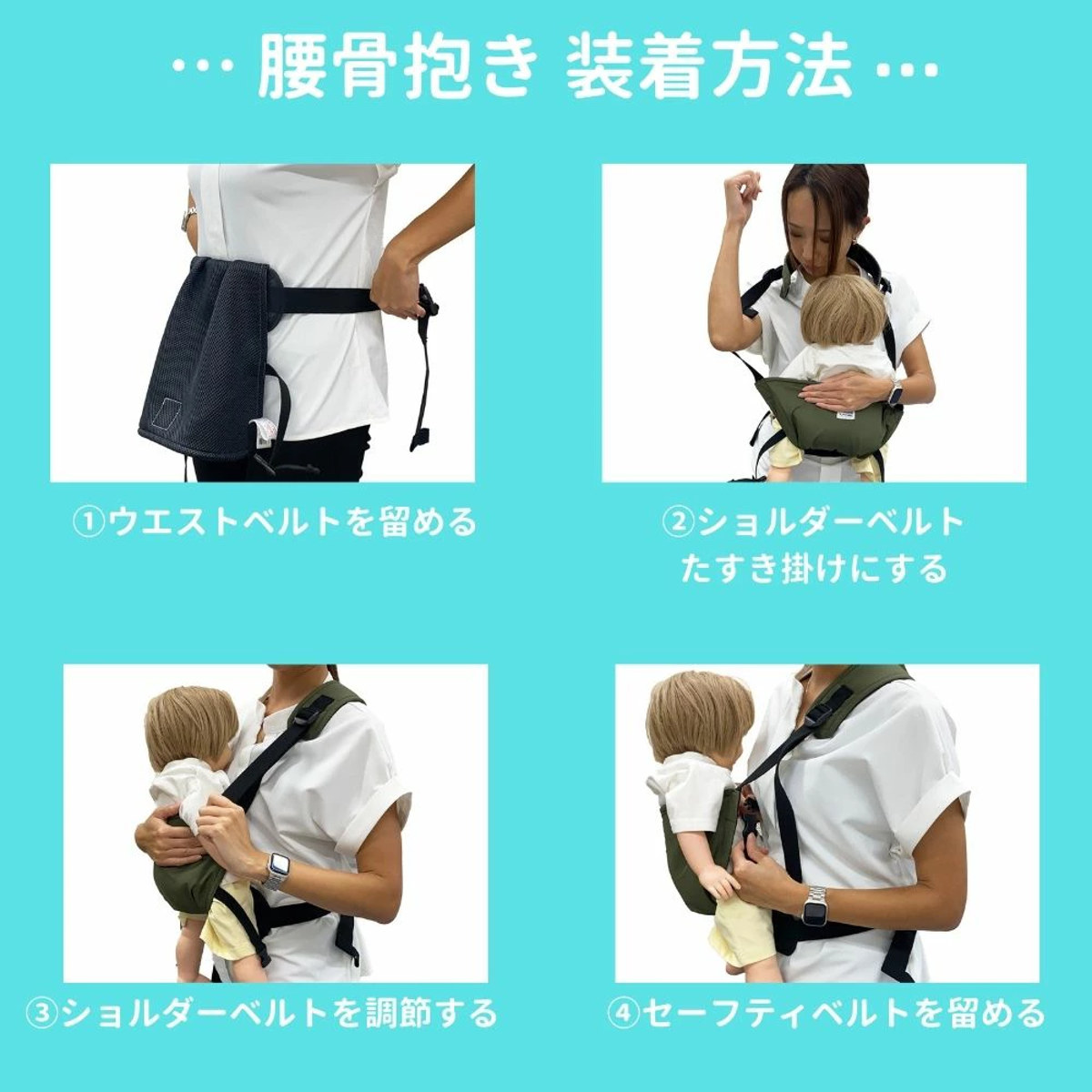 … 腰骨抱き 装着方法 …

①ウエストベルトを留める

②ショルダーベルト
たすき掛けにする

③ショルダーベルトを調節する

④セーフティベルトを留める