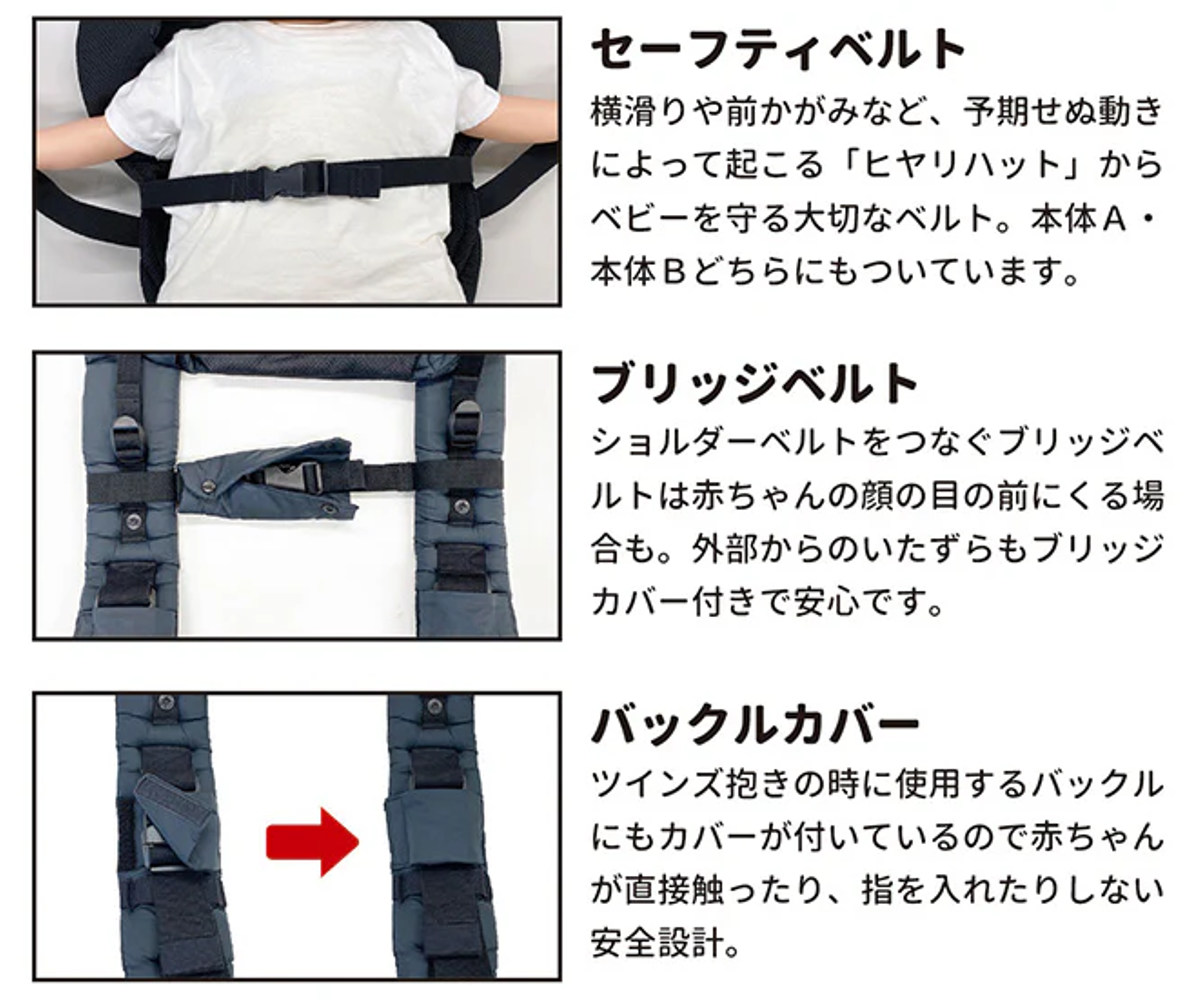 セーフティベルト

横滑りや前かがみなど、予期せぬ動きによって起こる「ヒヤリハット」からベビーを守る大切なベルト。本体A・本体Bどちらにもついています。

ブリッジベルト

ショルダーベルトをつなぐブリッジベルトは赤ちゃんの顔の目の前にくる場合も。外部からのいたずらもブリッジカバー付きで安心です。

バックルカバー

ツインズ抱きの時に使用するバックルにもカバーが付いているので赤ちゃんが直接触ったり、指を入れたりしない安全設計。