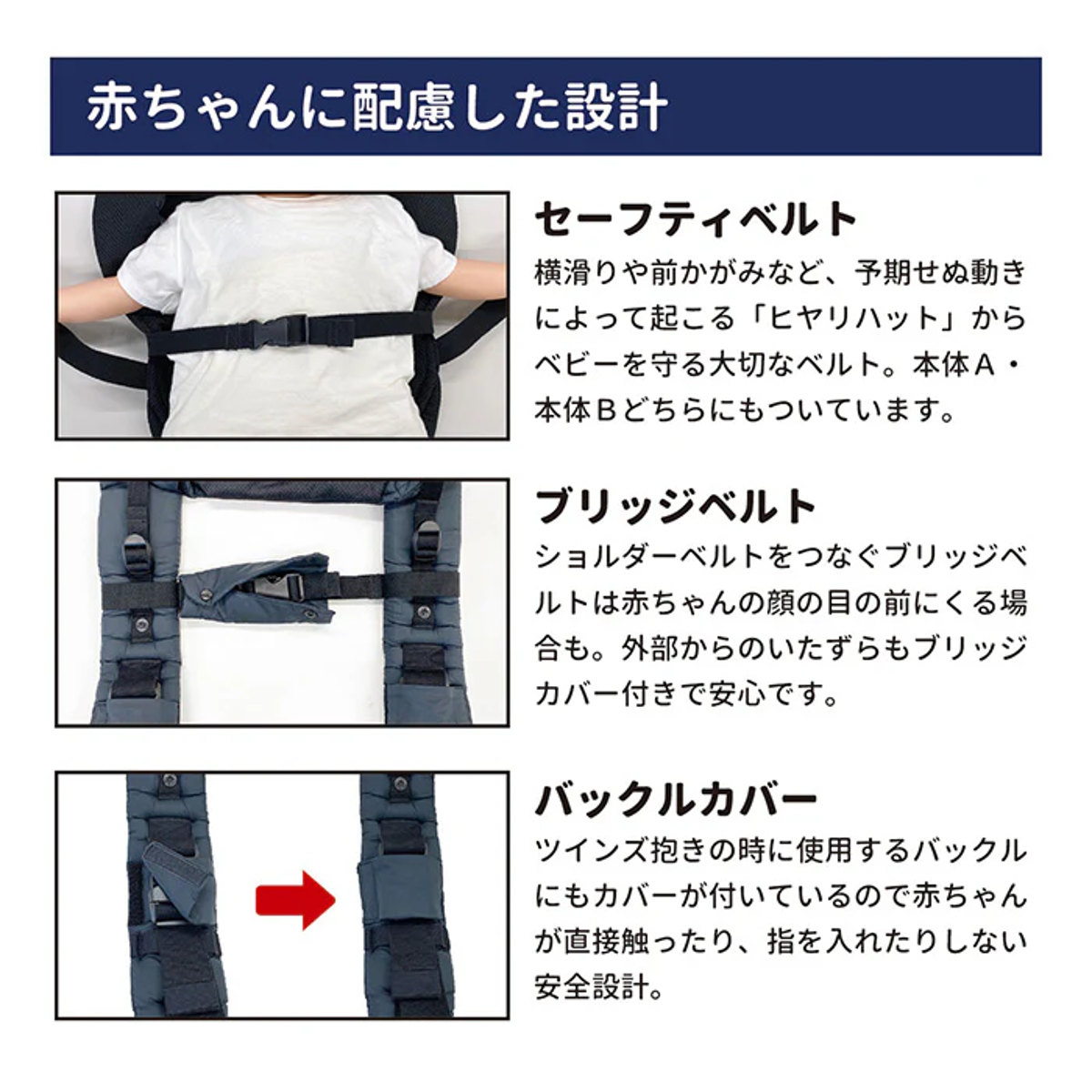 赤ちゃんに配慮した設計

セーフティベルト

横滑りや前かがみなど、予期せぬ動きによって起こる「ヒヤリハット」からベビーを守る大切なベルト。本体A・本体Bどちらにもついています。

ブリッジベルト

ショルダーベルトをつなぐブリッジベルトは赤ちゃんの顔の目の前にくる場合も。外部からのいたずらもブリッジカバー付きで安心です。

バックルカバー

ツインズ抱きの時に使用するバックルにもカバーが付いているので赤ちゃんが直接触ったり、指を入れたりしない安全設計。