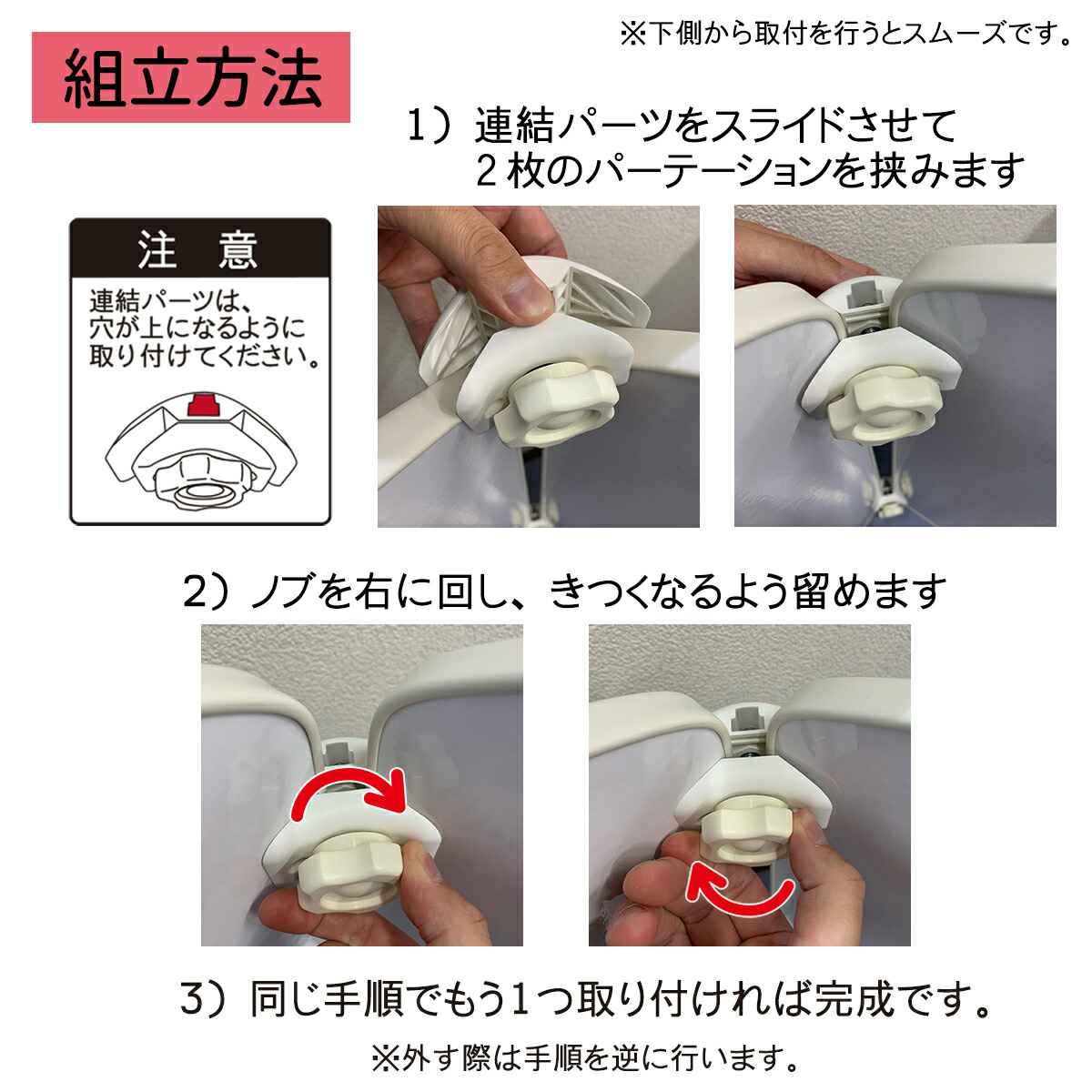 ※下側から取付を行うとスムーズです。

組立方法

1）連結パーツをスライドさせて
2枚のパーテーションを挟みます

注 意

連結パーツは、穴が上になるように取り付けてください。

2）ノブを右に回し、きつくなるよう留めます

3）同じ手順でもう1つ取り付ければ完成です。

※外す際は手順を逆に行います。