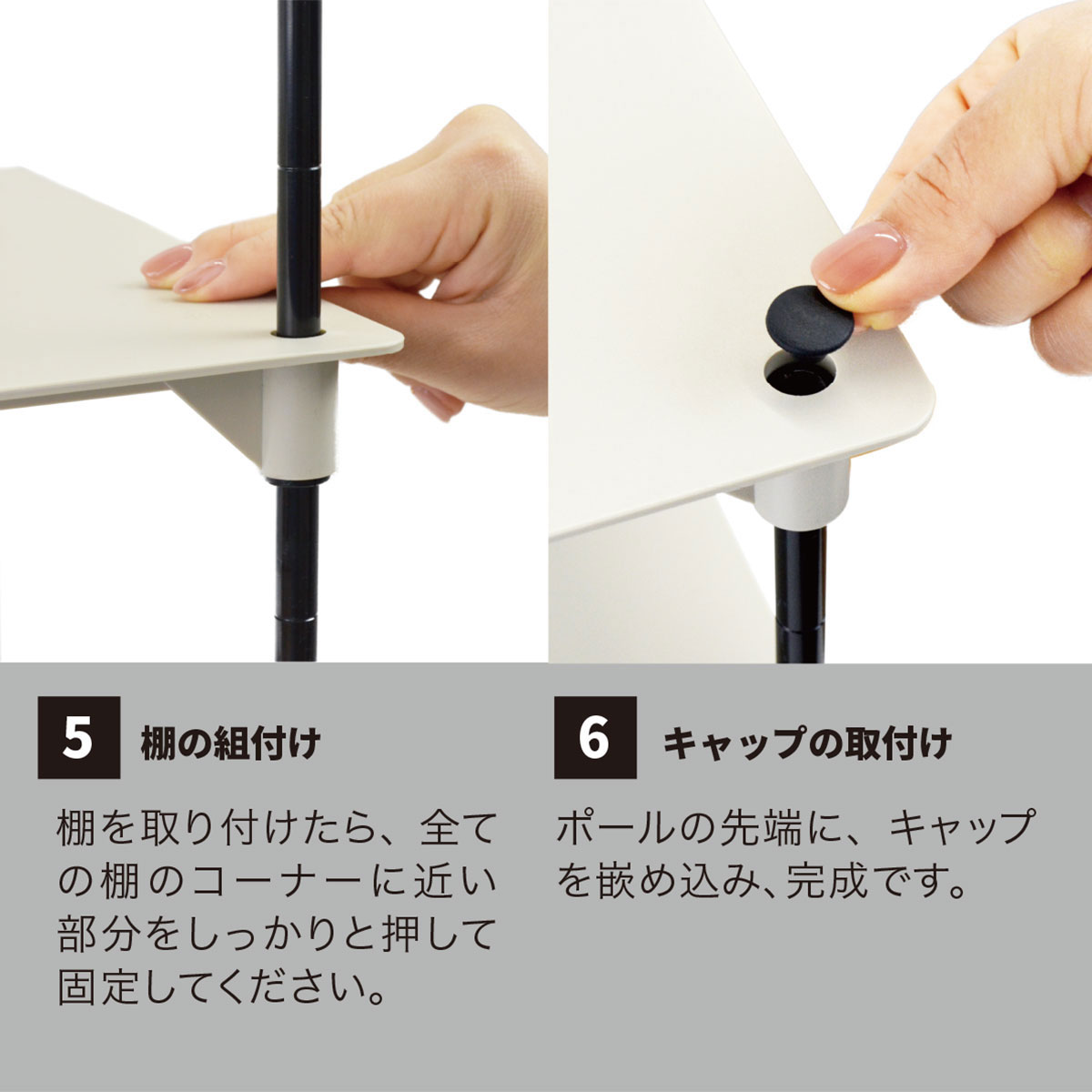 5 棚の組付け

棚を取り付けたら、全ての棚のコーナーに近い部分をしっかりと押して固定してください。

6 キャップの取付け

ポールの先端に、キャップを嵌め込み、完成です。