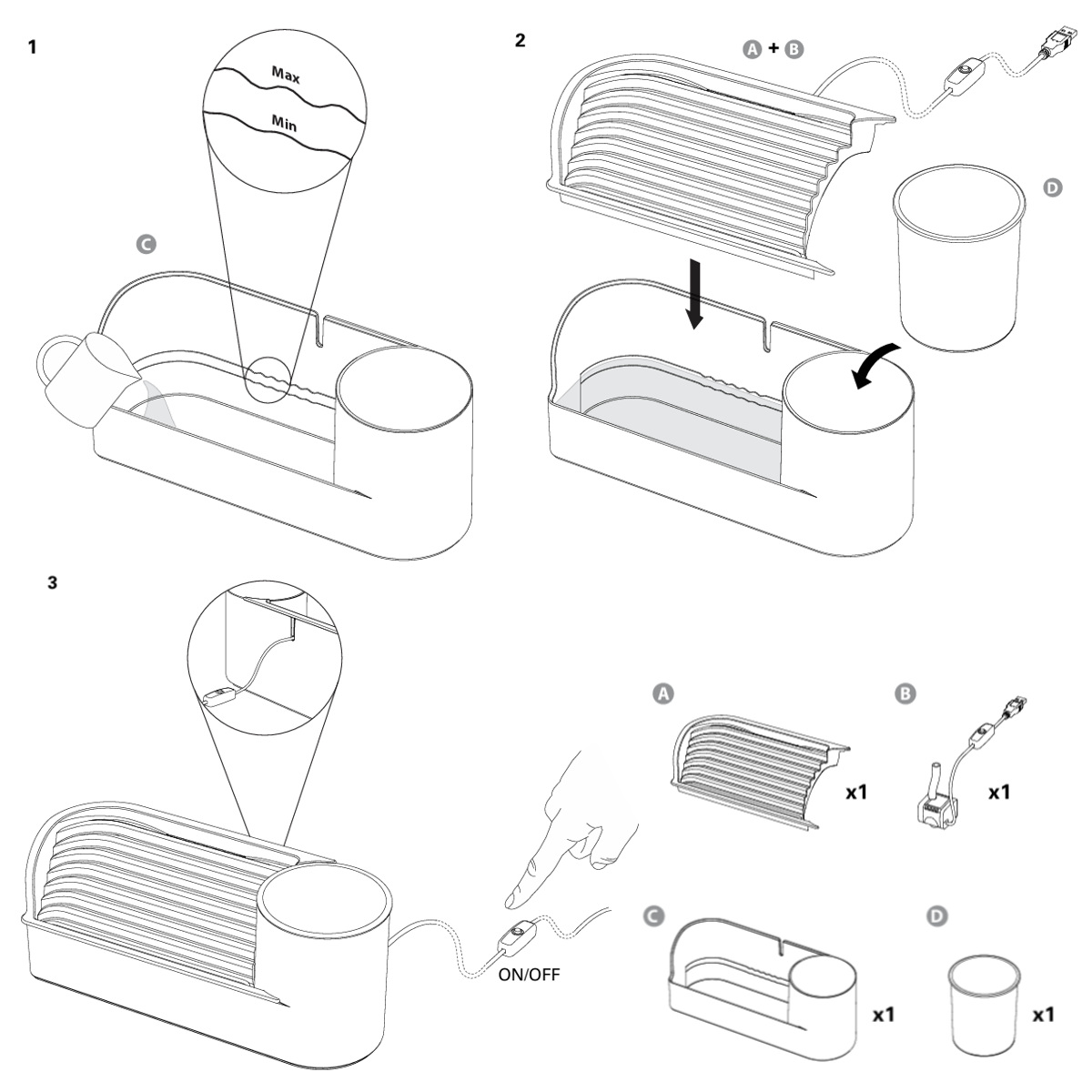 1

Max

Min

C

2

A + B

D

3

ON/OFF

A

x1

B

x1

C

x1

D

x1