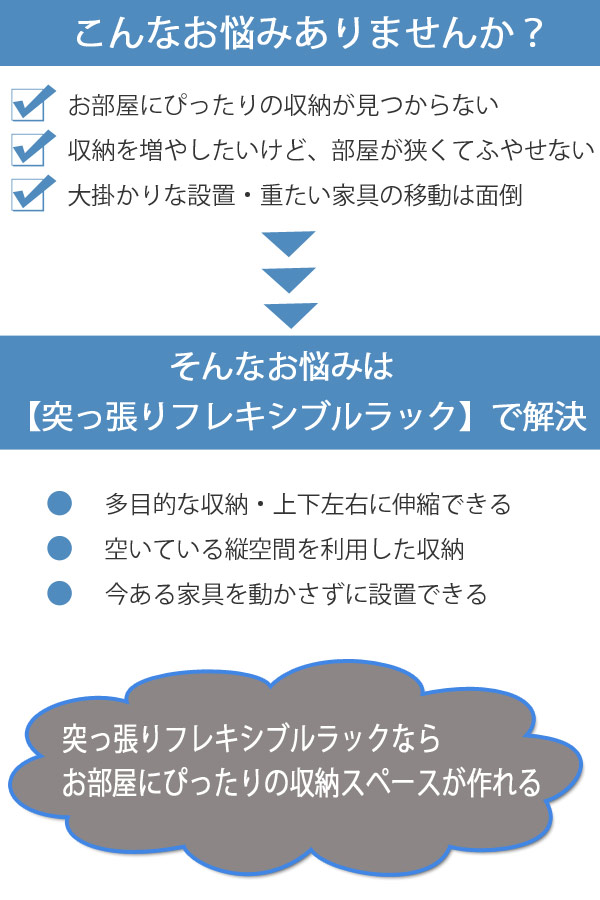 こんなお悩みありませんか？

☑ お部屋にぴったりの収納が見つからない
☑ 収納を増やしたいけど、部屋が狭くてふやせない
☑ 大掛かりな設置・重たい家具の移動は面倒

そんなお悩みは
【突っ張りフレキシブルラック】で解決

• 多目的な収納・上下左右に伸縮できる
• 空いている縦空間を利用した収納
• 今ある家具を動かさずに設置できる

突っ張りフレキシブルラックなら
お部屋にぴったりの収納スペースが作れる