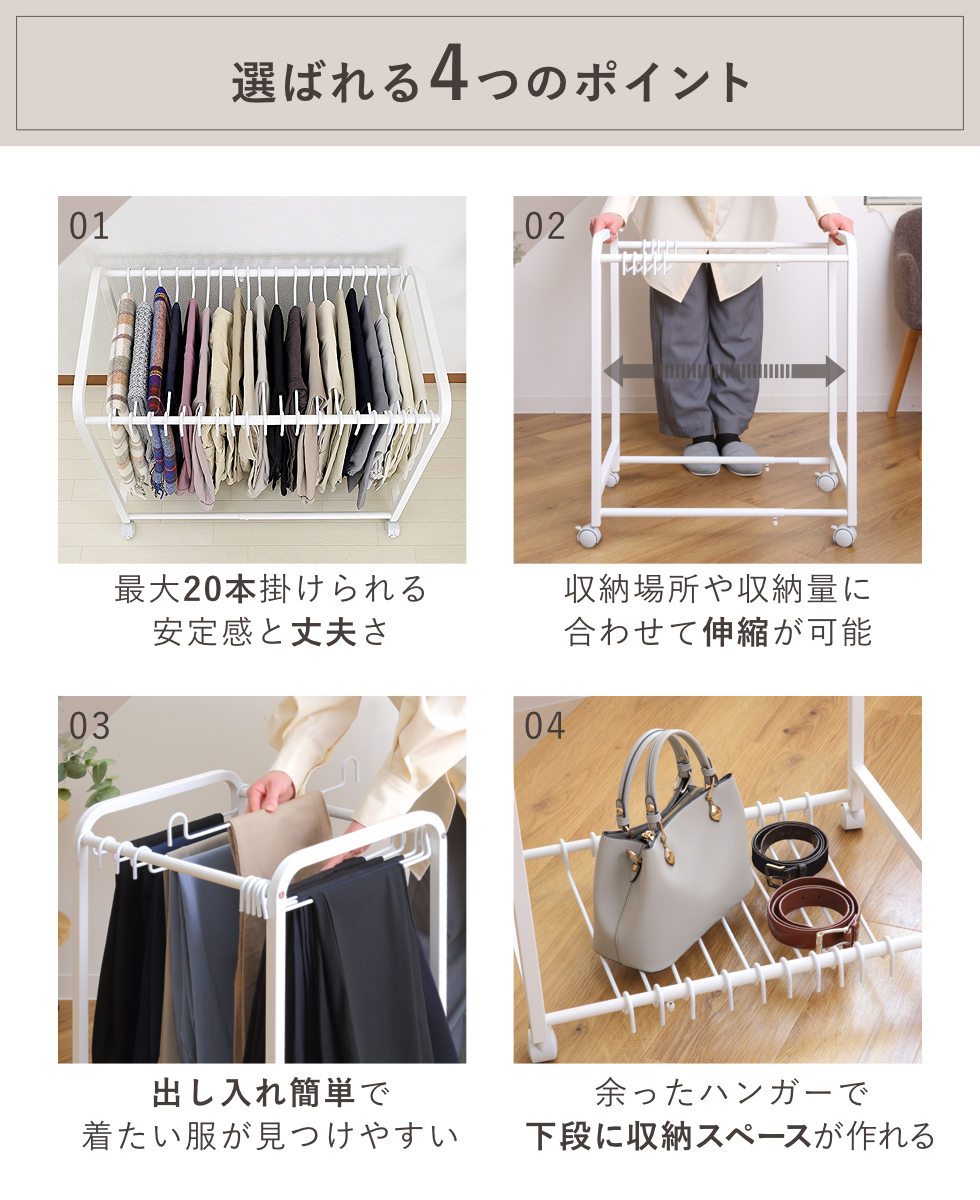 選ばれる4つのポイント

01

最大20本掛けられる
安定感と丈夫さ

02

収納場所や収納量に
合わせて伸縮が可能

03

出し入れ簡単で
着たい服が見つけやすい

04

余ったハンガーで
下段に収納スペースが作れる