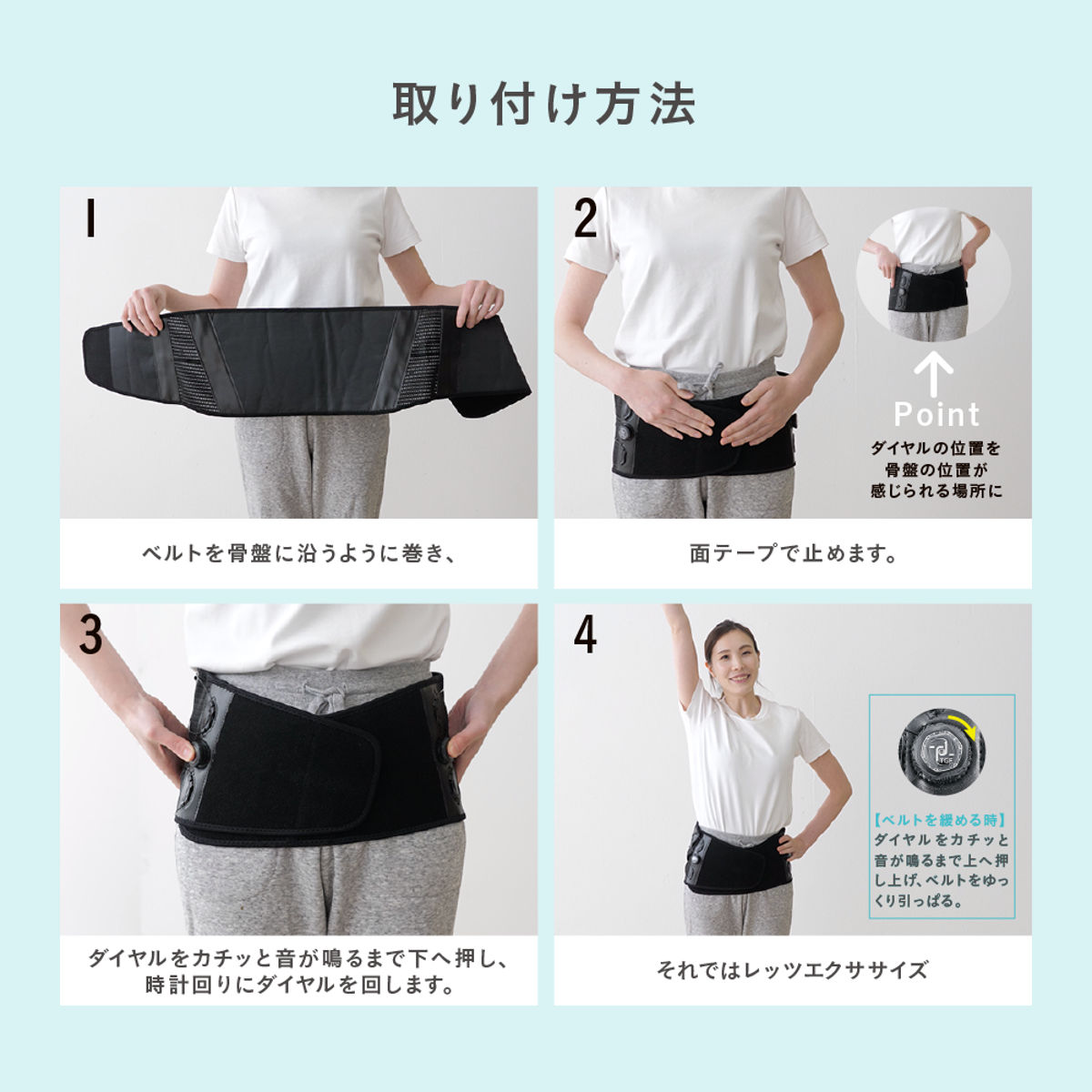 取り付け方法

1

ベルトを骨盤に沿うように巻き、

2

Point
ダイヤルの位置を骨盤の位置が感じられる場所に

面テープで止めます。

3

ダイヤルをカチッと音が鳴るまで下へ押し、時計回りにダイヤルを回します。

4

【ベルトを緩める時】
ダイヤルをカチッと音が鳴るまで上へ押し上げ、ベルトをゆっくり引っぱる。

それではレッツエクササイズ