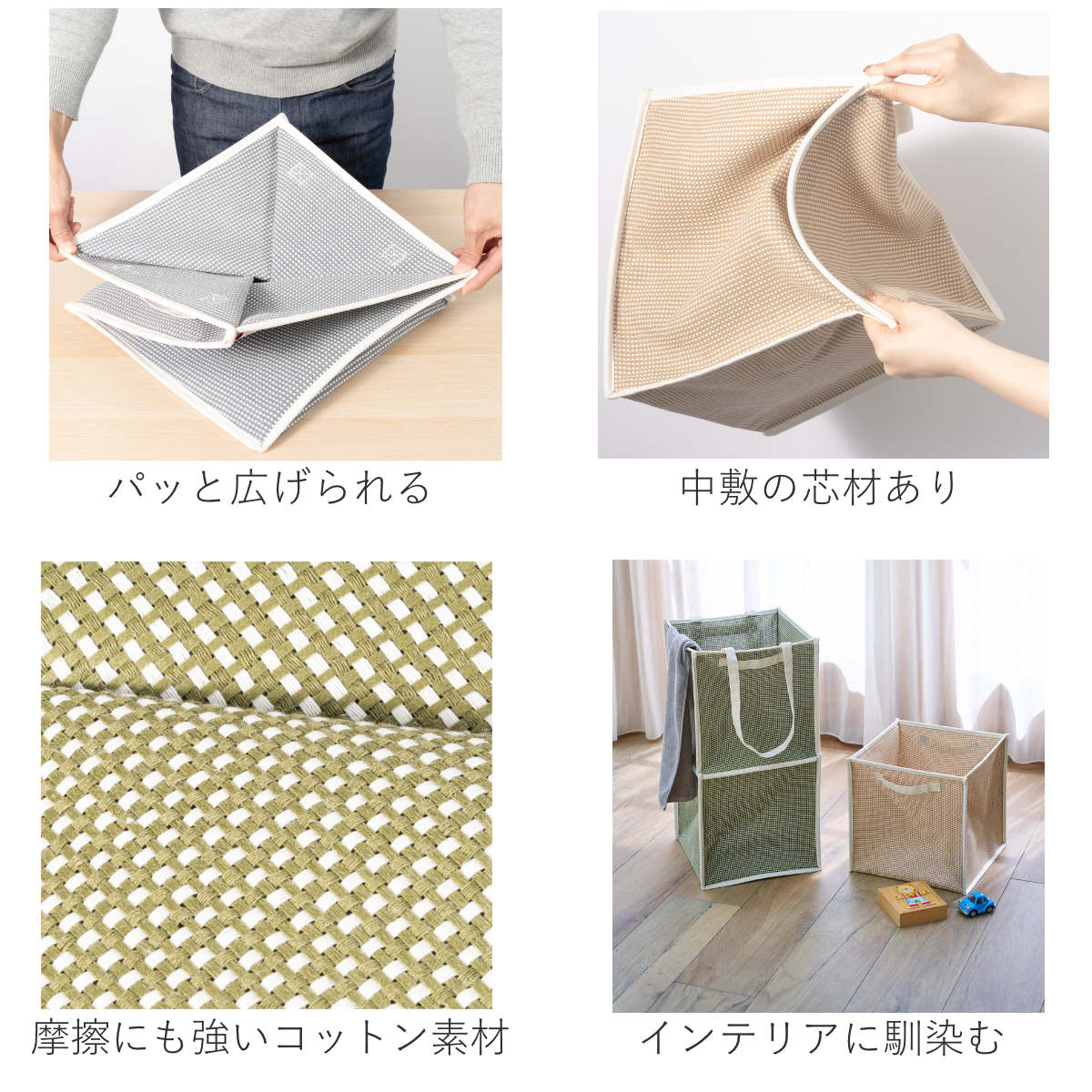 パッと広げられる

中敷の芯材あり

摩擦にも強いコットン素材

インテリアに馴染む