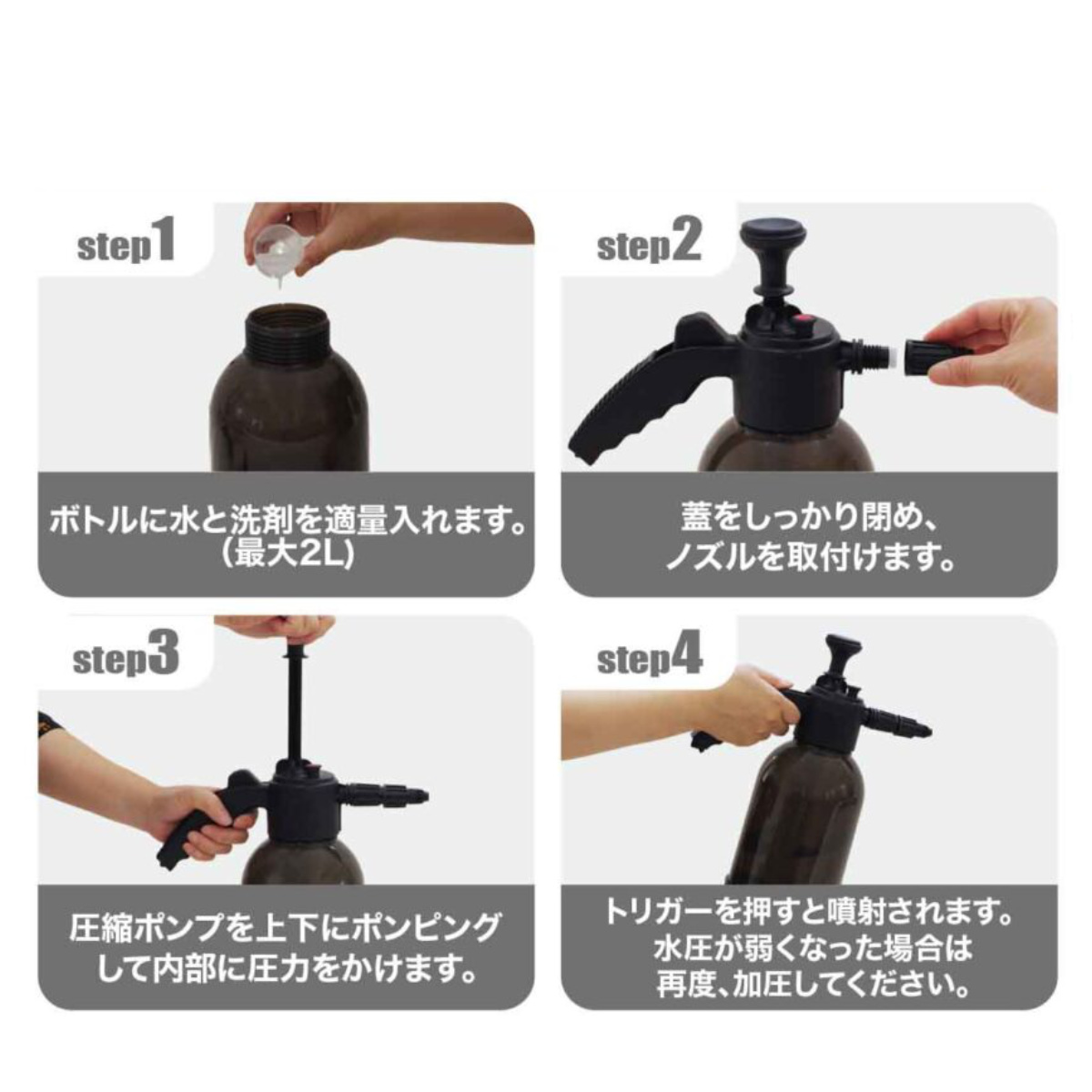 step1

ボトルに水と洗剤を適量入れます。
(最大2L)

step2

蓋をしっかり閉め、
ノズルを取付けます。

step3

圧縮ポンプを上下にポンピング
して内部に圧力をかけます。

step4

トリガーを押すと噴射されます。
水圧が弱くなった場合は
再度、加圧してください。