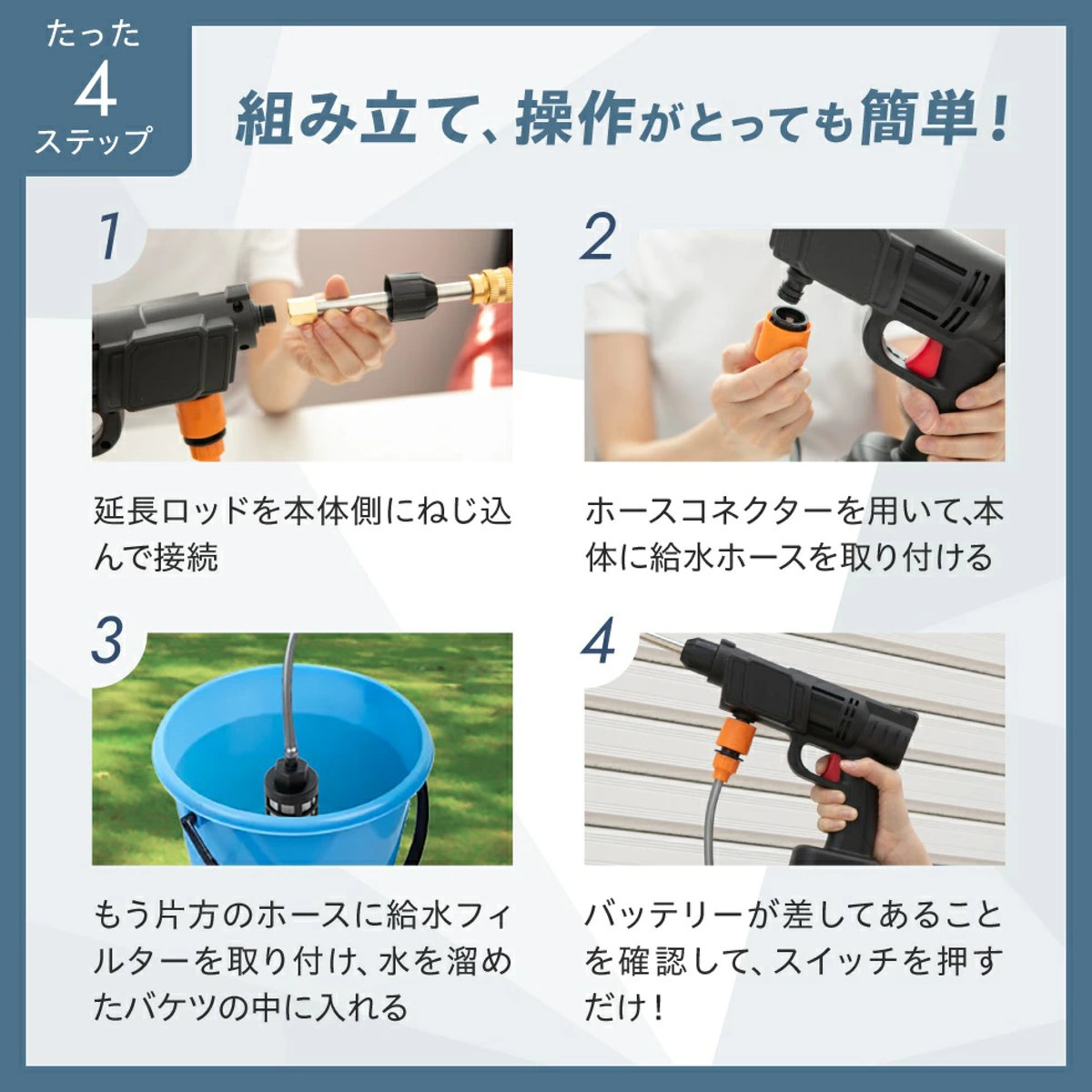 たった
4
ステップ

組み立て、操作がとっても簡単！

1

延長ロッドを本体側にねじ込んで接続

2

ホースコネクターを用いて､本体に給水ホースを取り付ける

3

もう片方のホースに給水フィルターを取り付け、水を溜めたバケツの中に入れる

4

バッテリーが差してあることを確認して、スイッチを押すだけ！