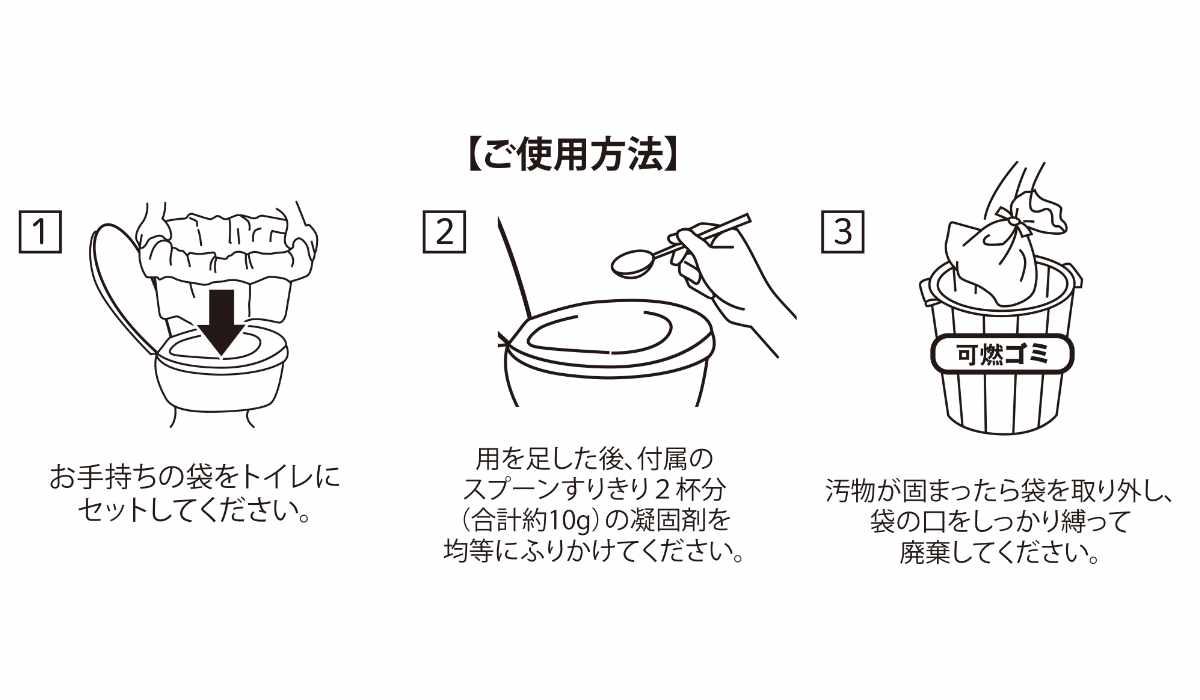 【ご使用方法】

1

お手持ちの袋をトイレにセットしてください。

2

用を足した後、付属のスプーンすりきり２杯分（合計約10g）の凝固剤を均等にふりかけてください。

3

可燃ゴミ

汚物が固まったら袋を取り外し、袋の口をしっかり縛って廃棄してください。