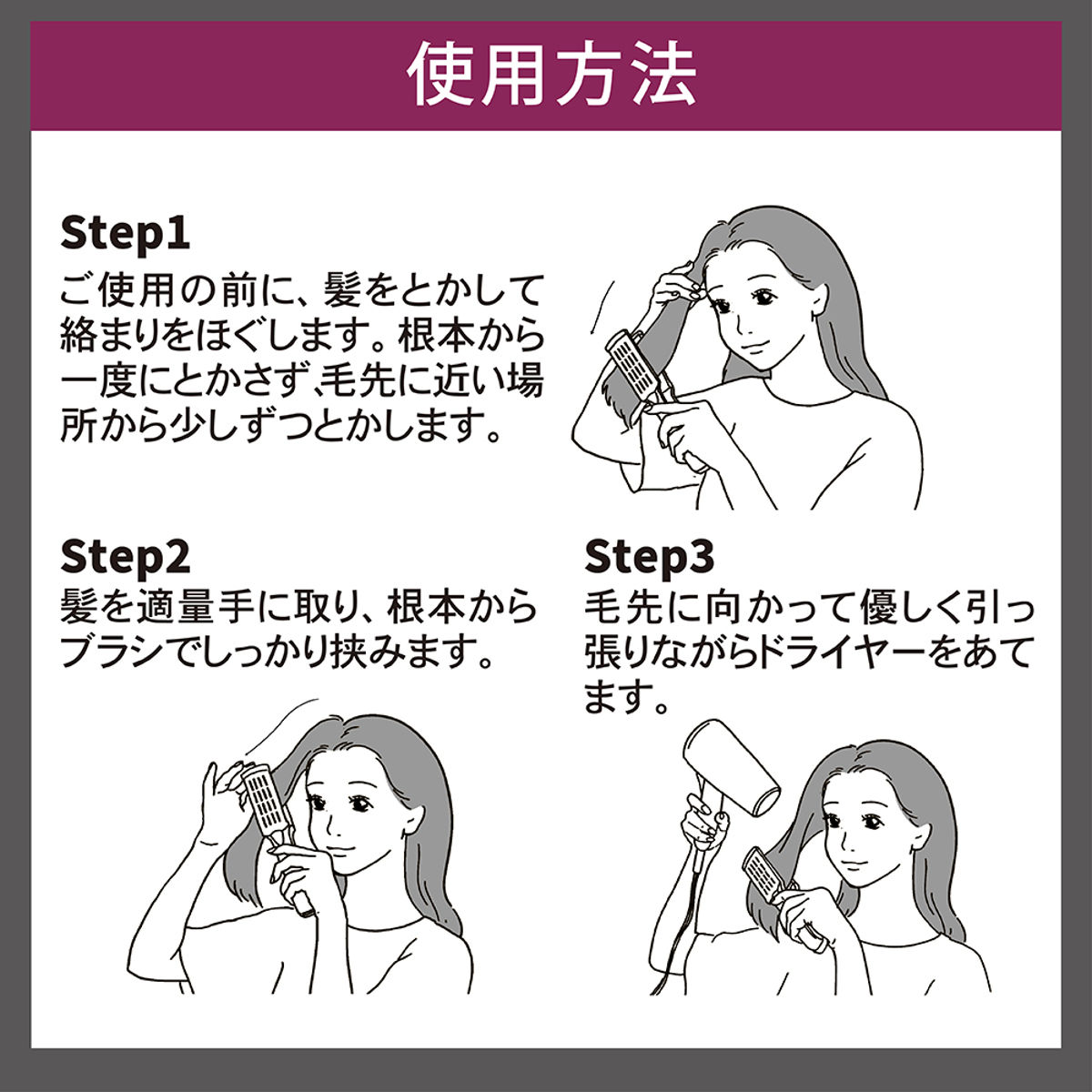 使用方法

Step1
ご使用の前に、髪をとかして絡まりをほぐします。根本から一度にとかさず､毛先に近い場所から少しずつとかします。

Step2
髪を適量手に取り、根本からブラシでしっかり挟みます。

Step3
毛先に向かって優しく引っ張りながらドライヤーをあてます。