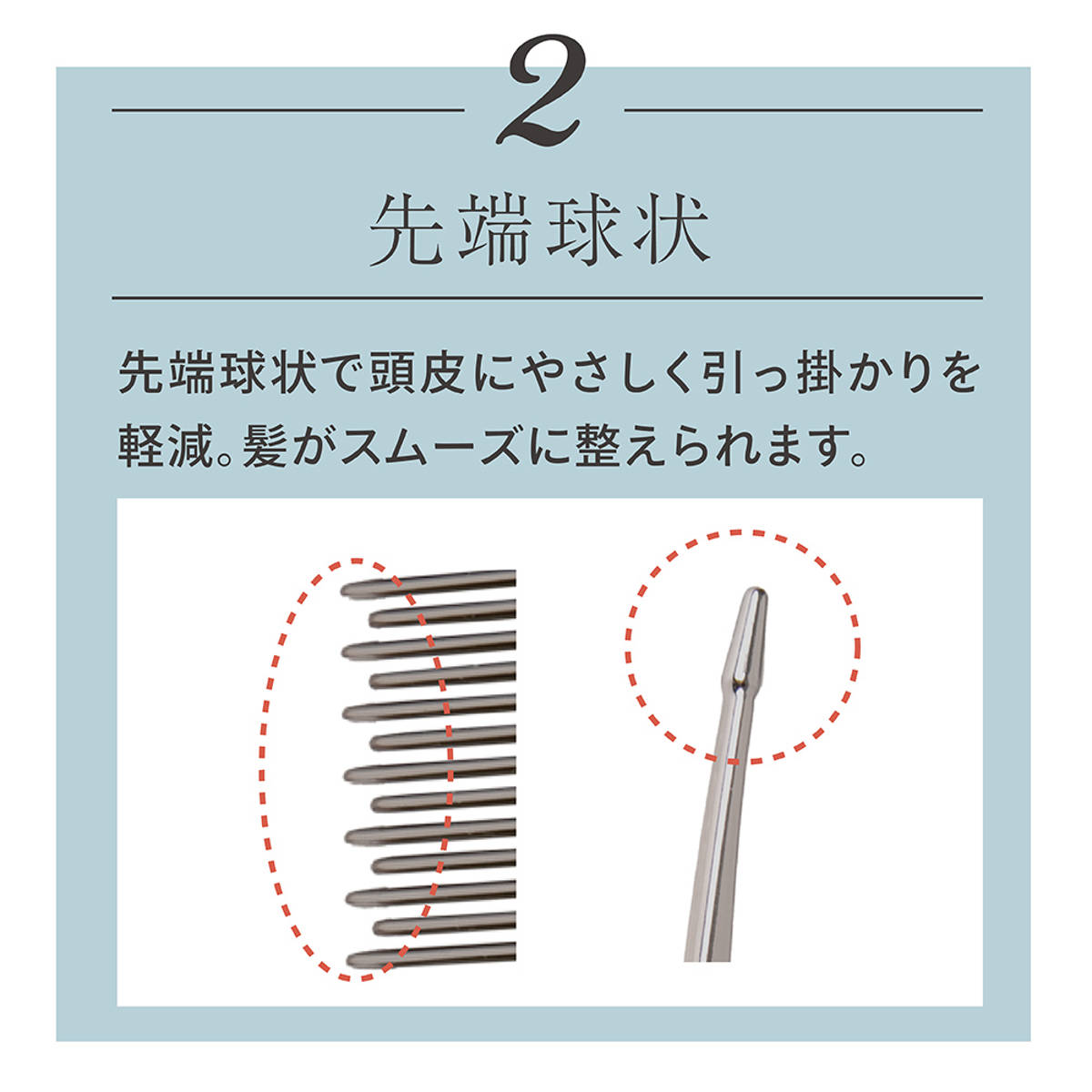 2

先端球状

先端球状で頭皮にやさしく引っ掛かりを軽減。髪がスムーズに整えられます。