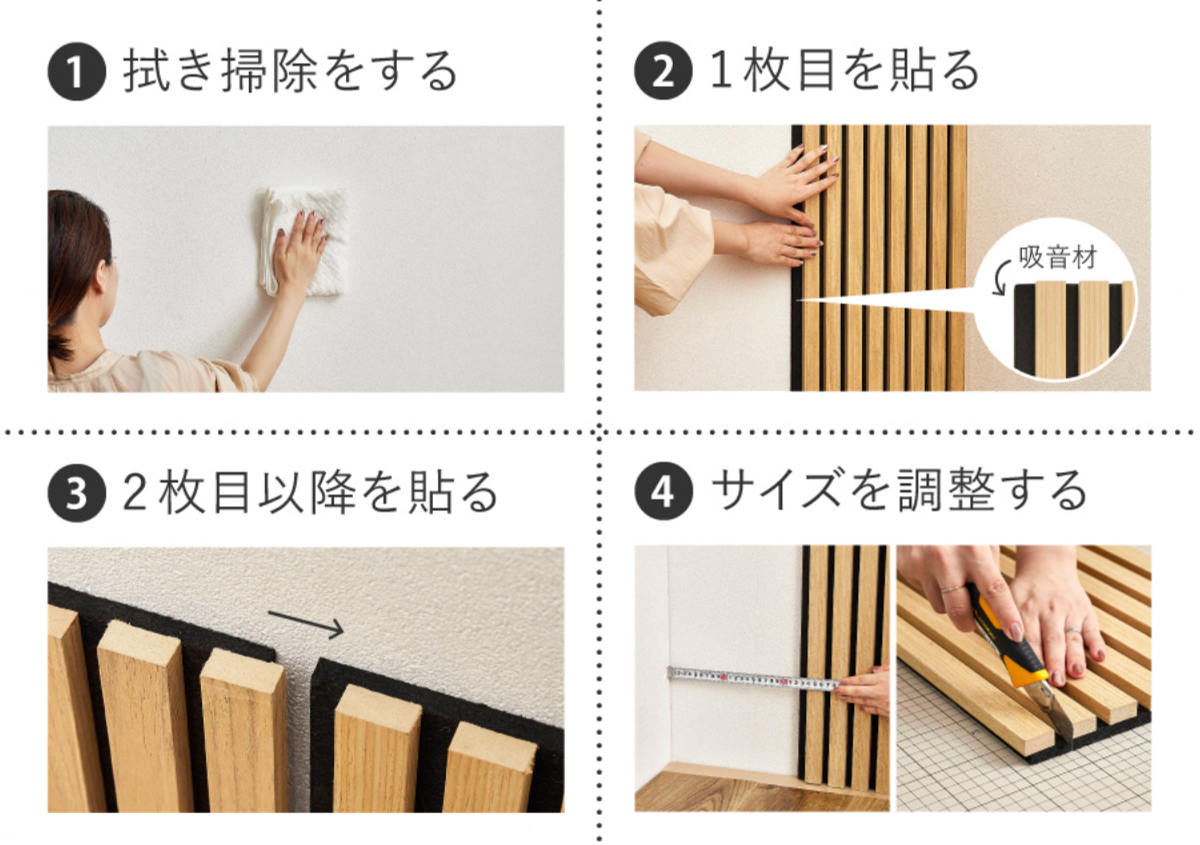 1 拭き掃除をする

2 1枚目を貼る

吸音材

3 2枚目以降を貼る

4 サイズを調整する