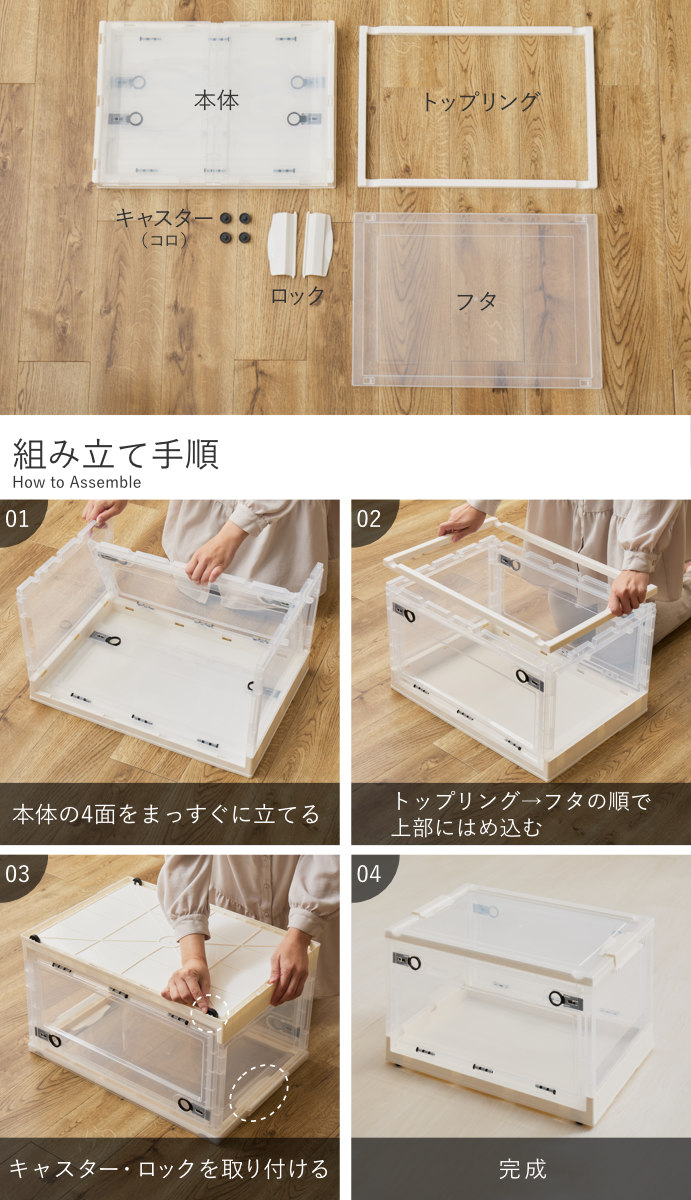 本体

トップリング

キャスター
（コロ）

ロック

フタ

組み立て手順
How to Assemble

01

本体の4面をまっすぐに立てる

02

トップリング→フタの順で上部にはめ込む

03

キャスター・ロックを取り付ける

04

完成