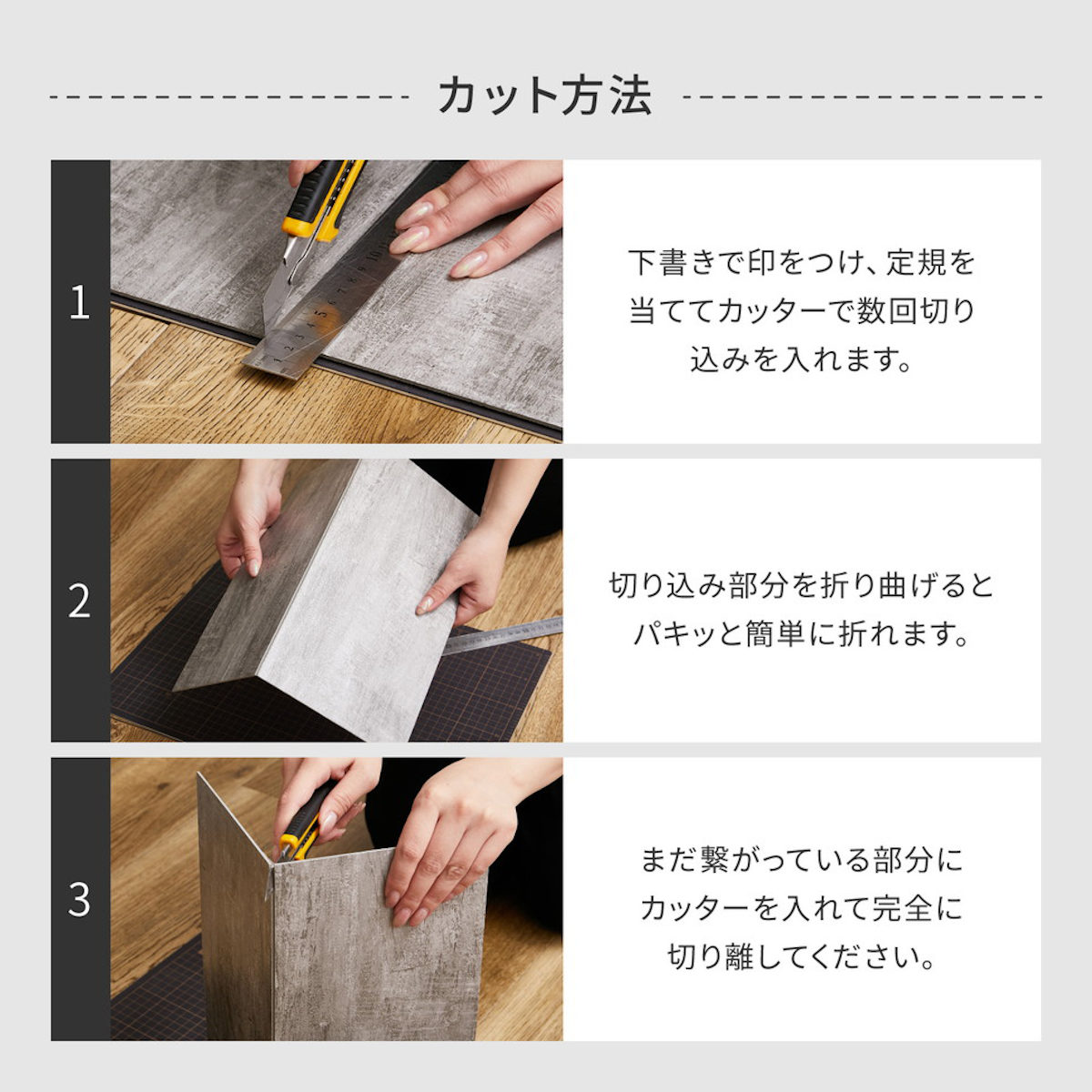 カット方法

1

下書きで印をつけ、定規を当ててカッターで数回切り込みを入れます。

2

切り込み部分を折り曲げるとパキッと簡単に折れます。

3

まだ繋がっている部分にカッターを入れて完全に切り離してください。