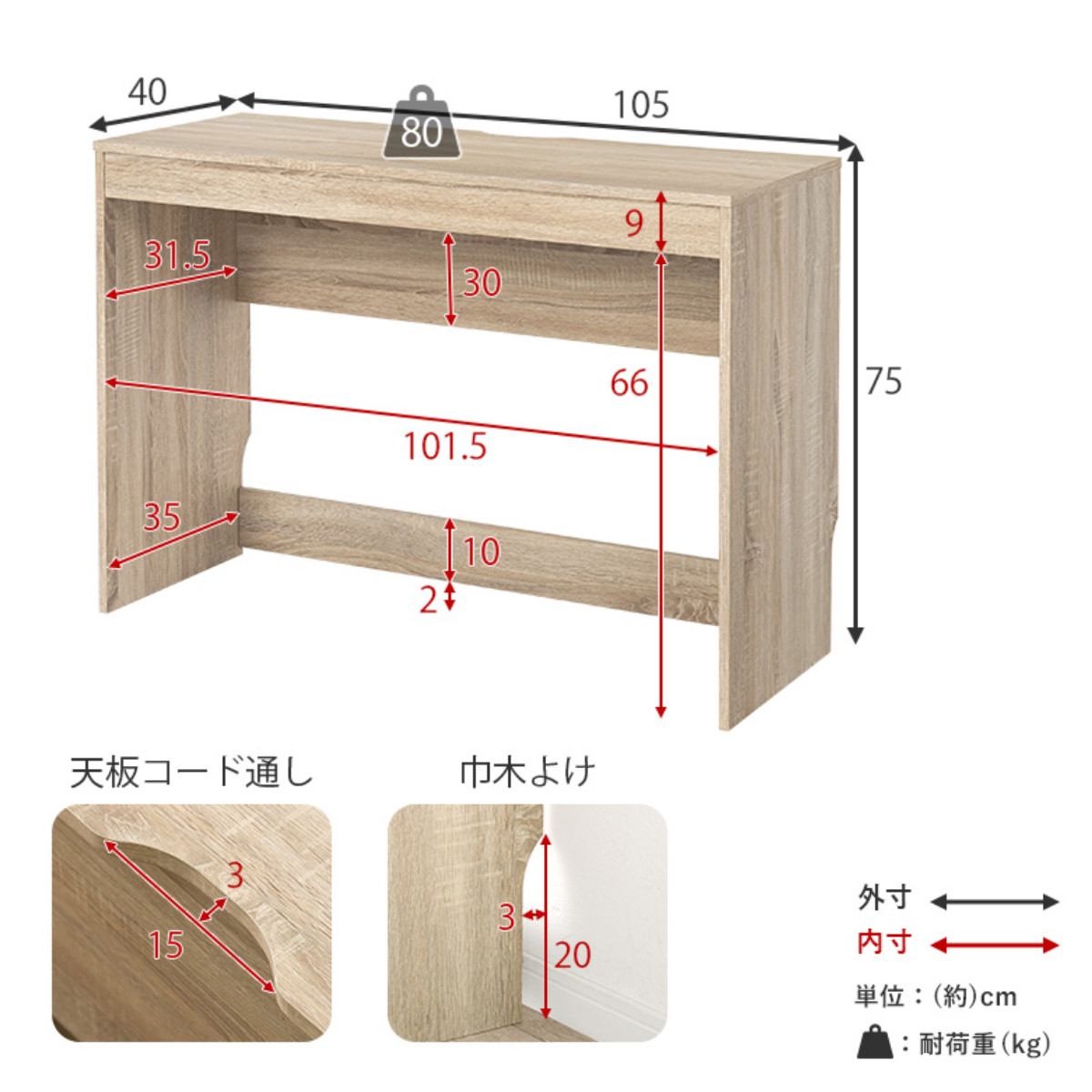 40
80
105
9
31.5
30
66
75
101.5
35
10
2

天板コード通し
3
15

巾木よけ
3
20

外寸
内寸
単位：(約)cm
：耐荷重(kg)