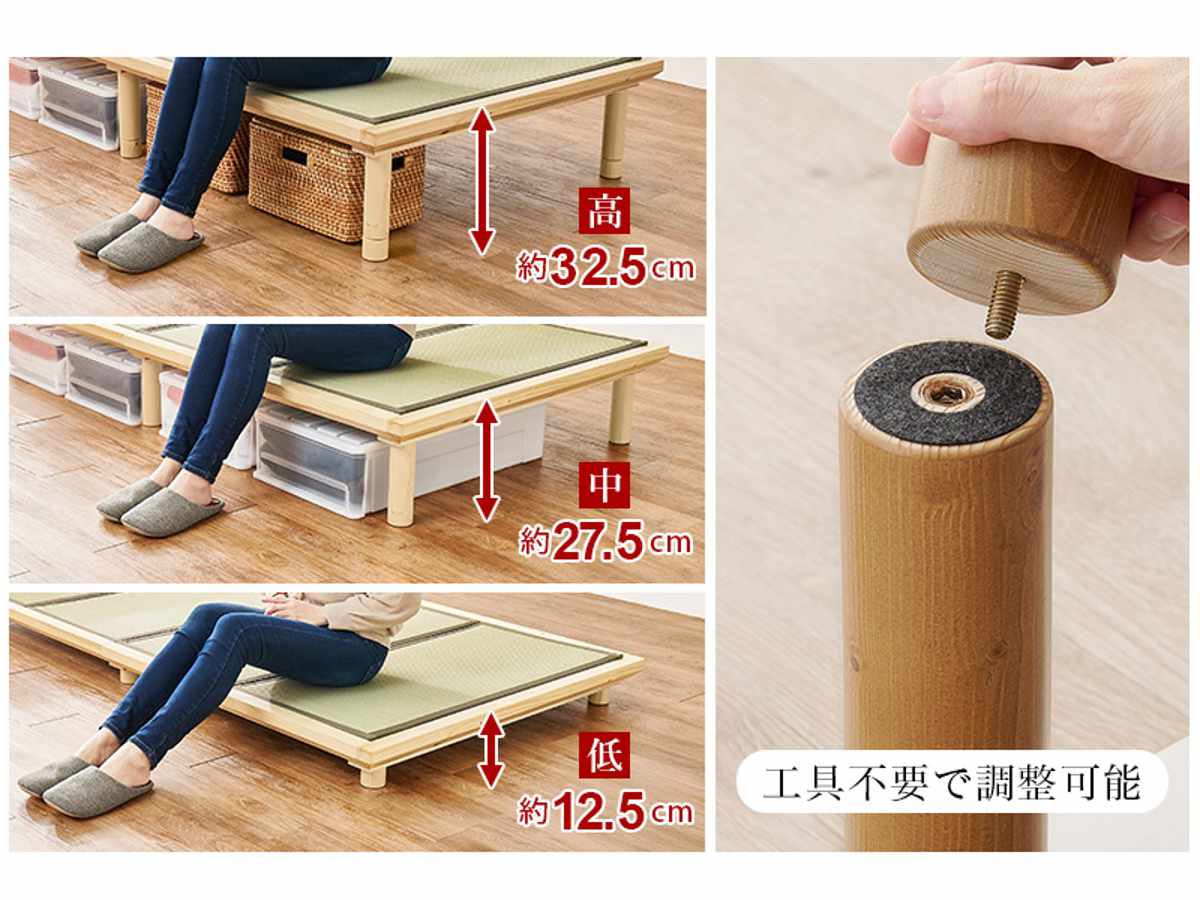 高
約32.5cm

中
約27.5cm

低
約12.5cm

工具不要で調整可能