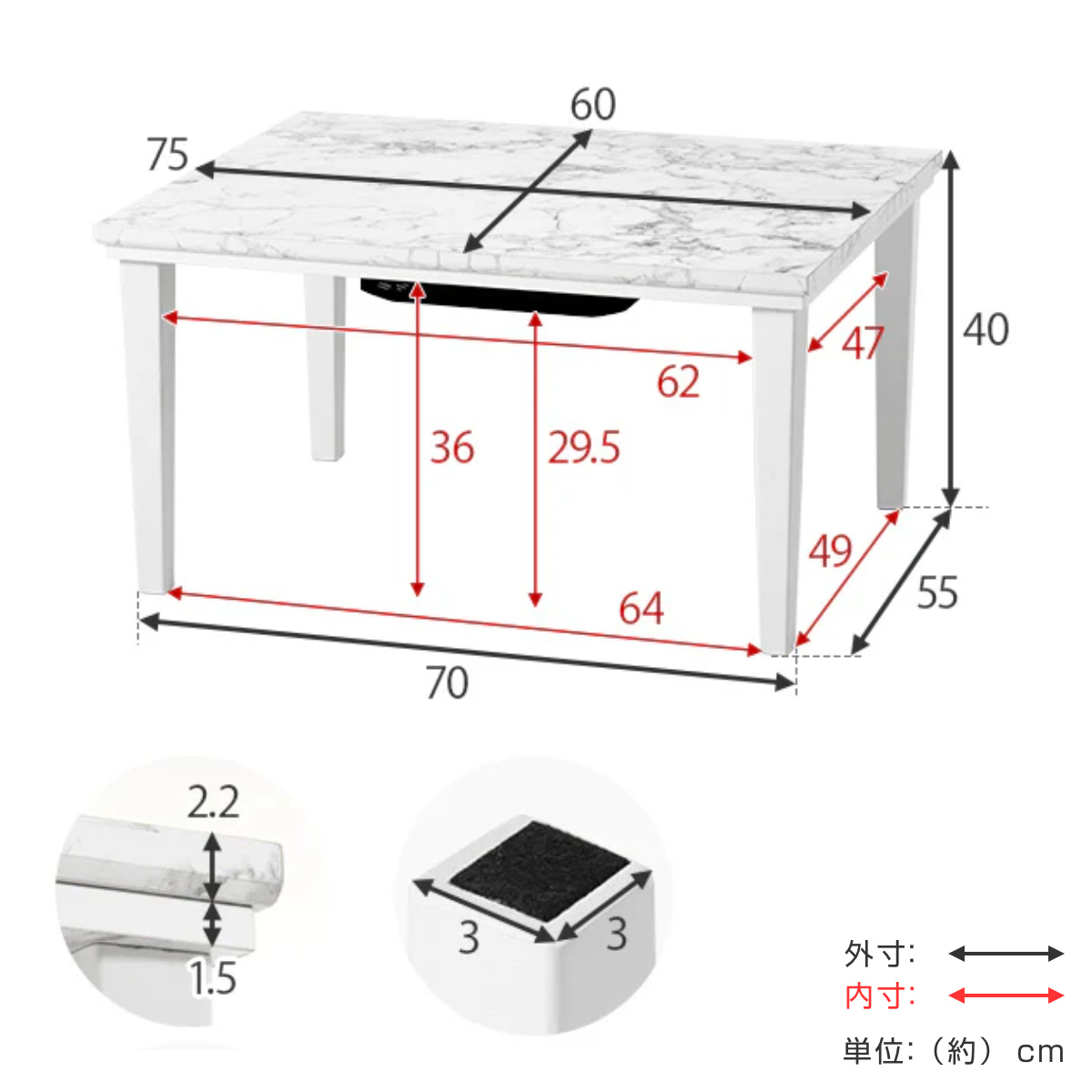 60
75
40
47
62
36
29.5
49
55
64
70
2.2
1.5
3
3
外寸:
内寸:
単位:（約） cm