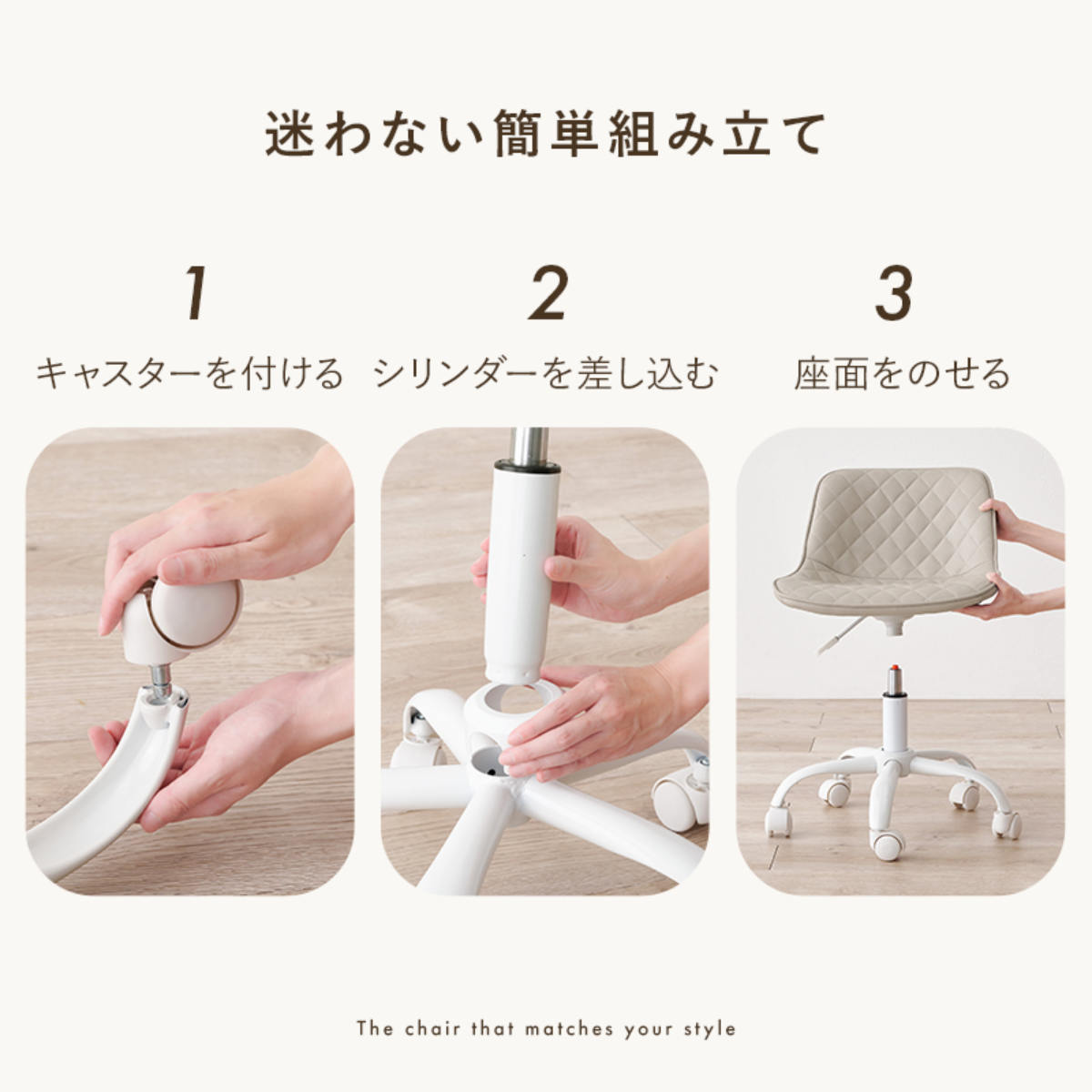 迷わない簡単組み立て

1
キャスターを付ける

2
シリンダーを差し込む

3
座面をのせる

The chair that matches your style