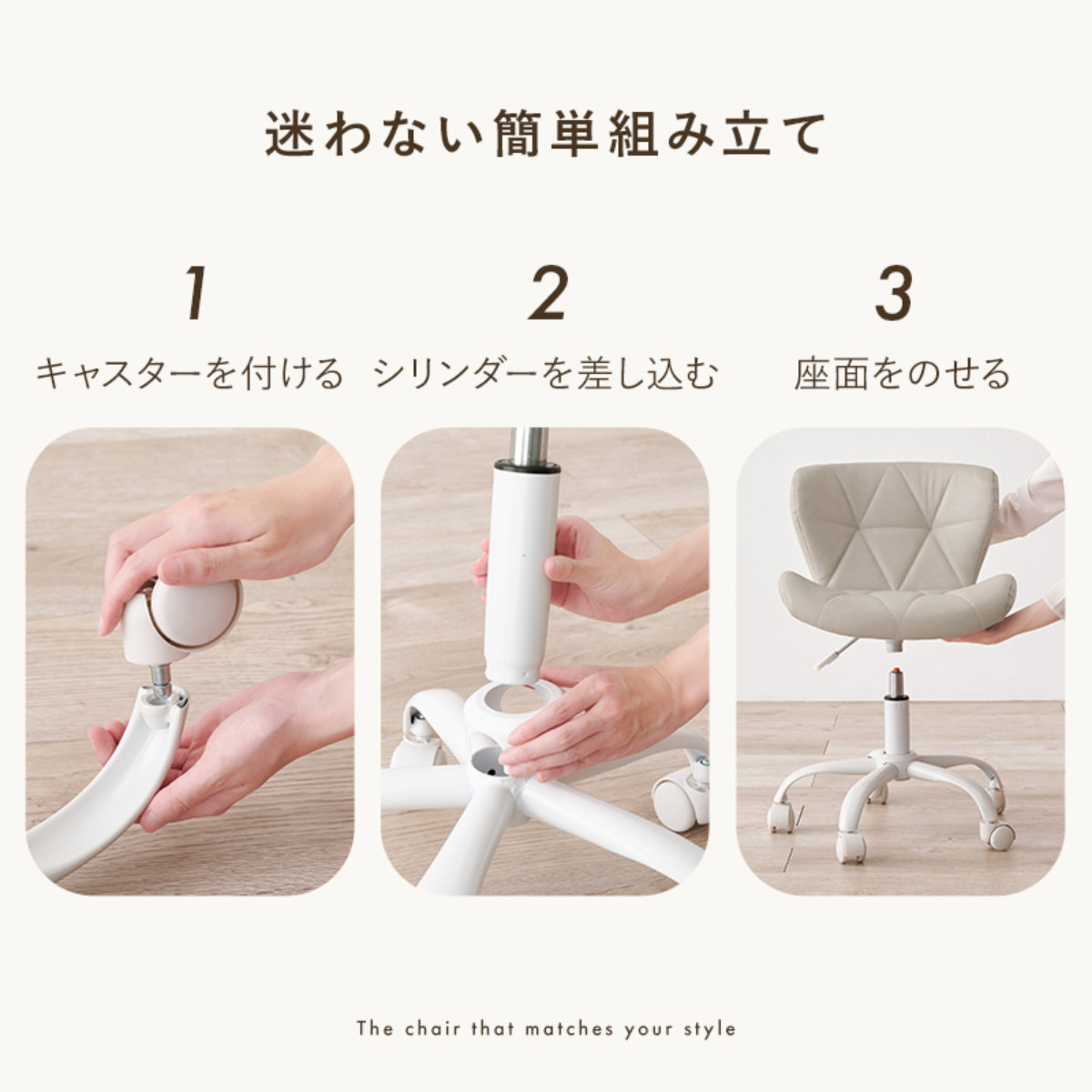 迷わない簡単組み立て

1
キャスターを付ける

2
シリンダーを差し込む

3
座面をのせる

The chair that matches your style