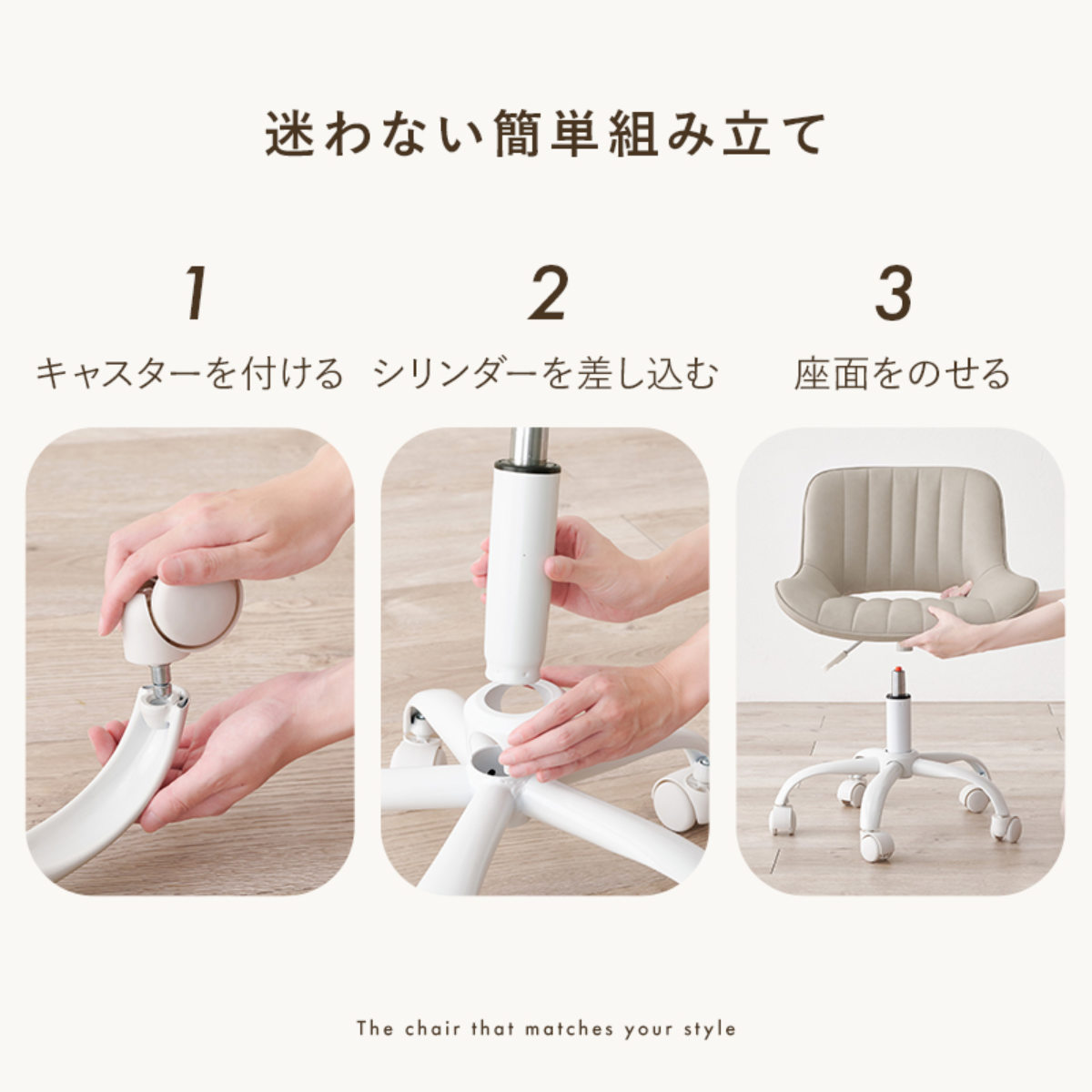 迷わない簡単組み立て

1
キャスターを付ける

2
シリンダーを差し込む

3
座面をのせる

The chair that matches your style