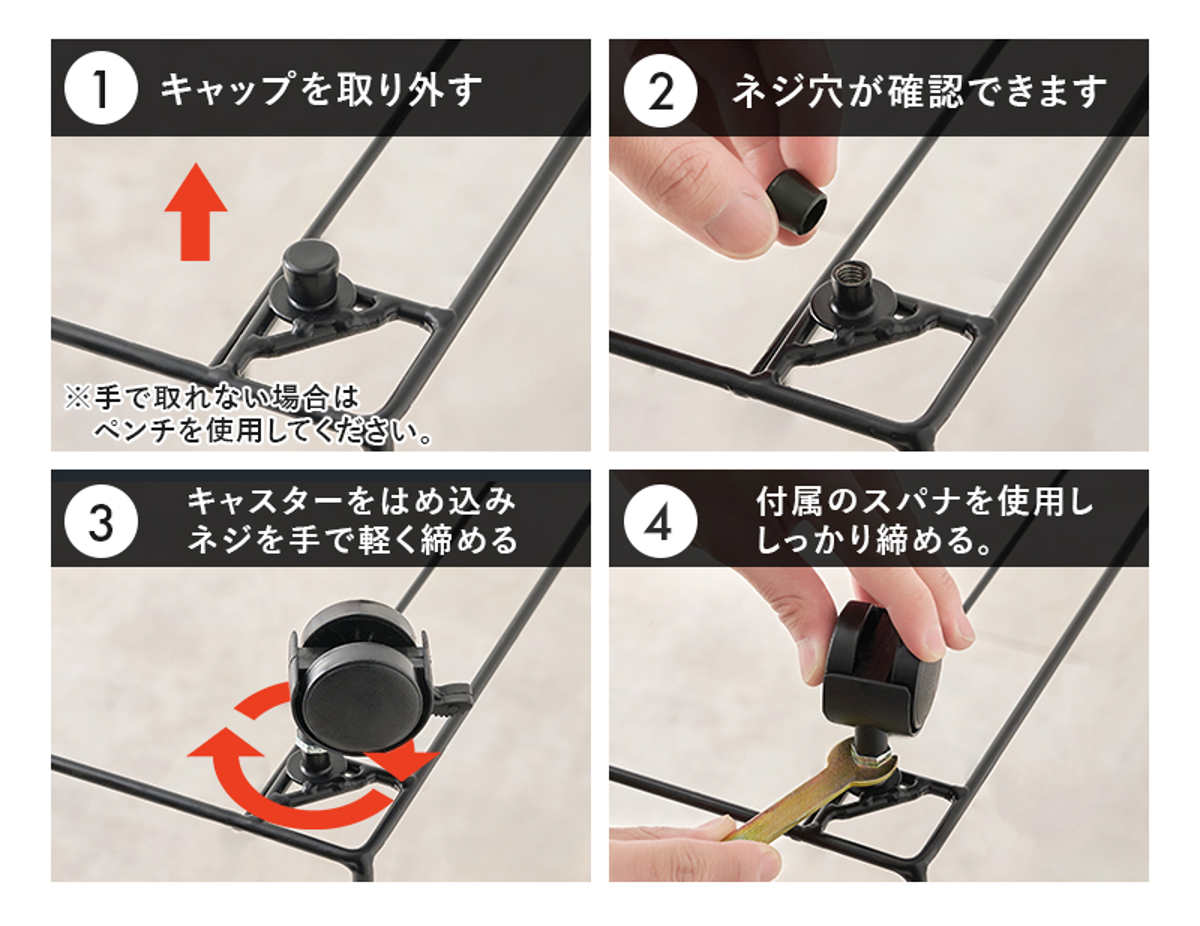 1 キャップを取り外す

※手で取れない場合は
ペンチを使用してください。

2 ネジ穴が確認できます

3 キャスターをはめ込み
ネジを手で軽く締める

4 付属のスパナを使用し
しっかり締める。