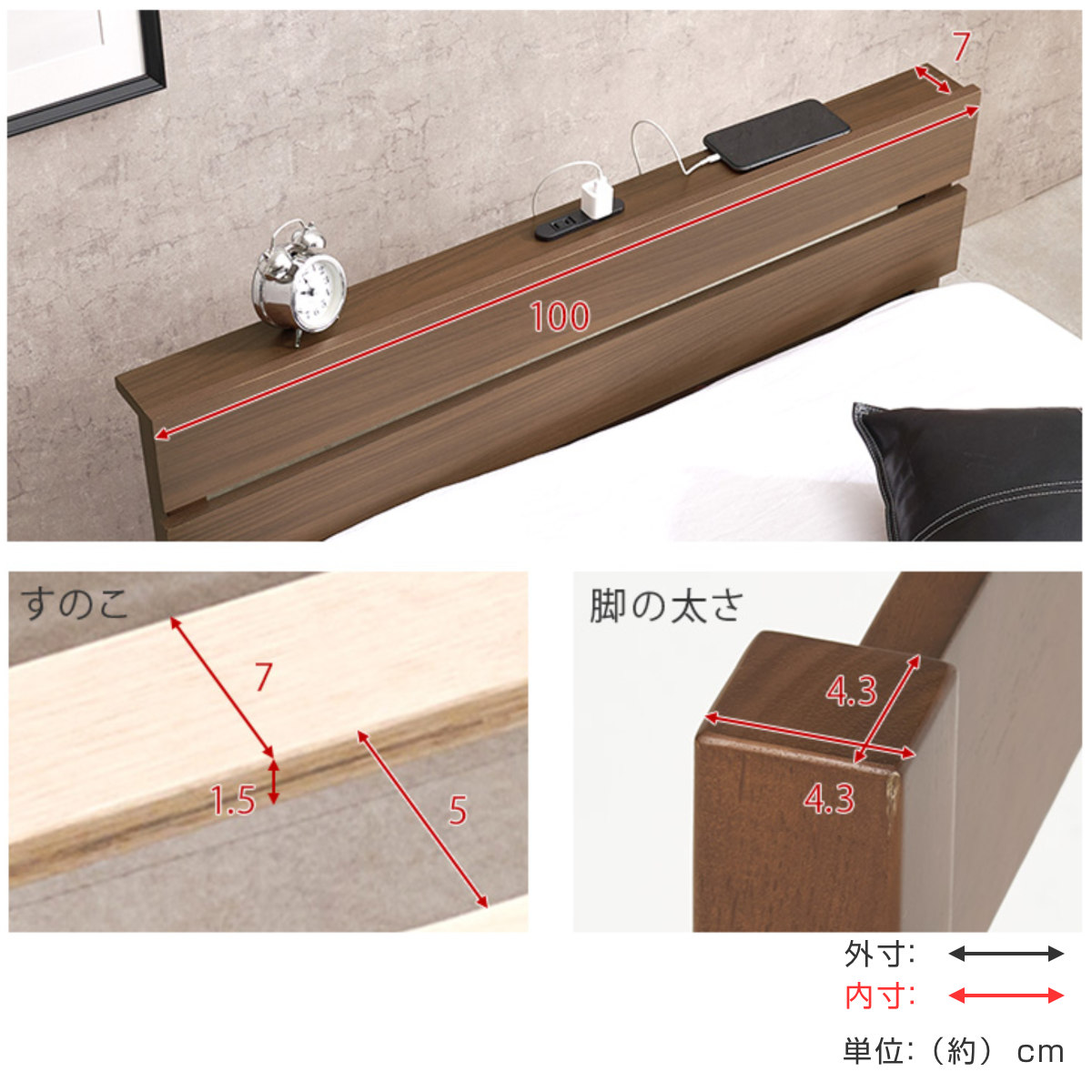 7

100

すのこ

7

1.5

5

脚の太さ

4.3

4.3

外寸:

内寸:

単位:（約） cm