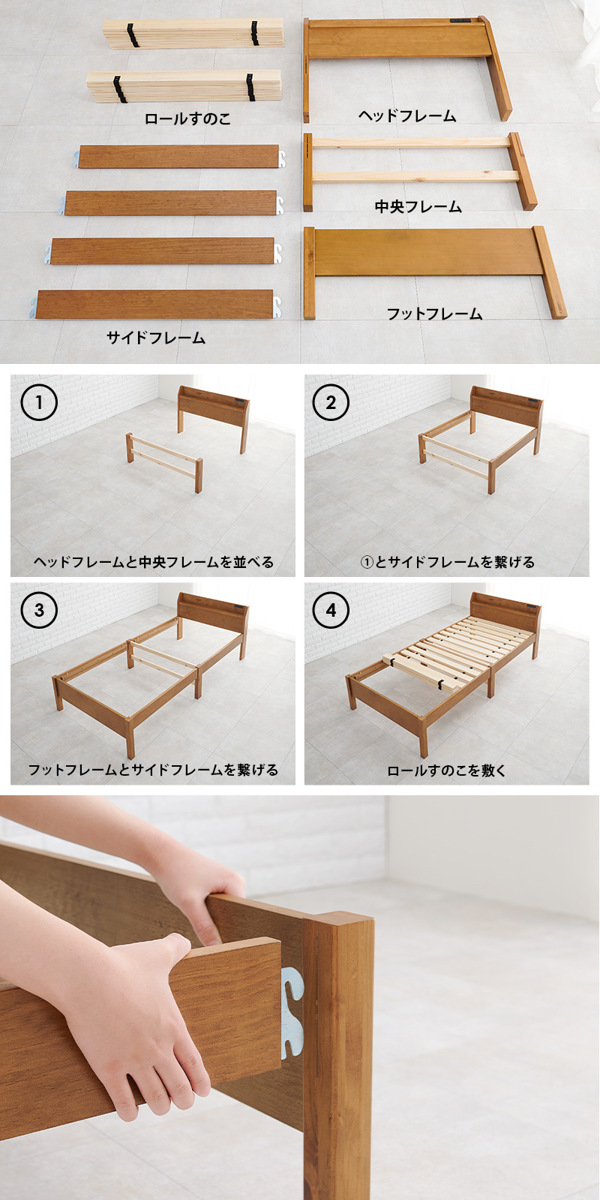 ロールすのこ

ヘッドフレーム

中央フレーム

サイドフレーム

フットフレーム

1

ヘッドフレームと中央フレームを並べる

2

①とサイドフレームを繋げる

3

フットフレームとサイドフレームを繋げる

4

ロールすのこを敷く