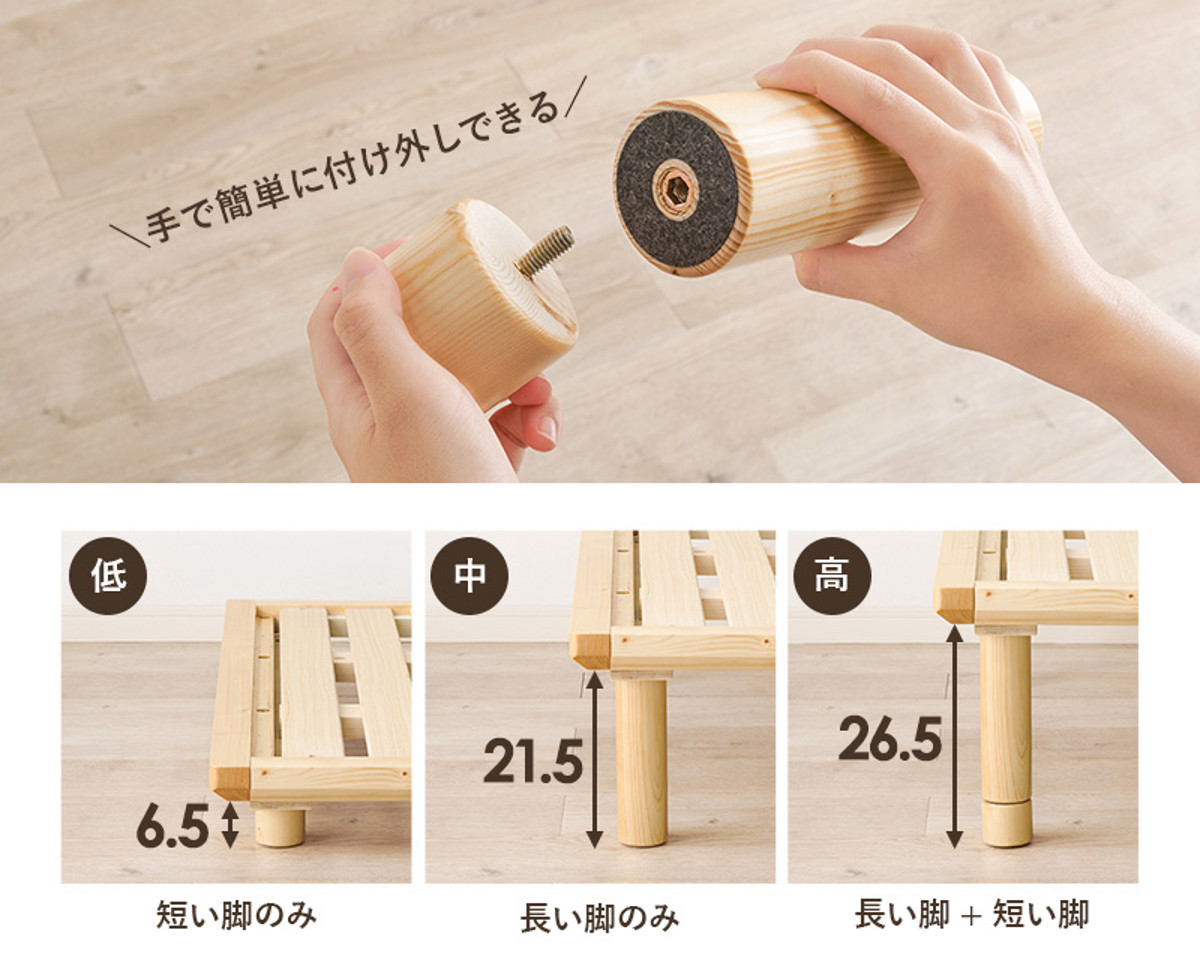 ＼手で簡単に付け外しできる／

低

6.5

短い脚のみ

中

21.5

長い脚のみ

高

26.5

長い脚 + 短い脚