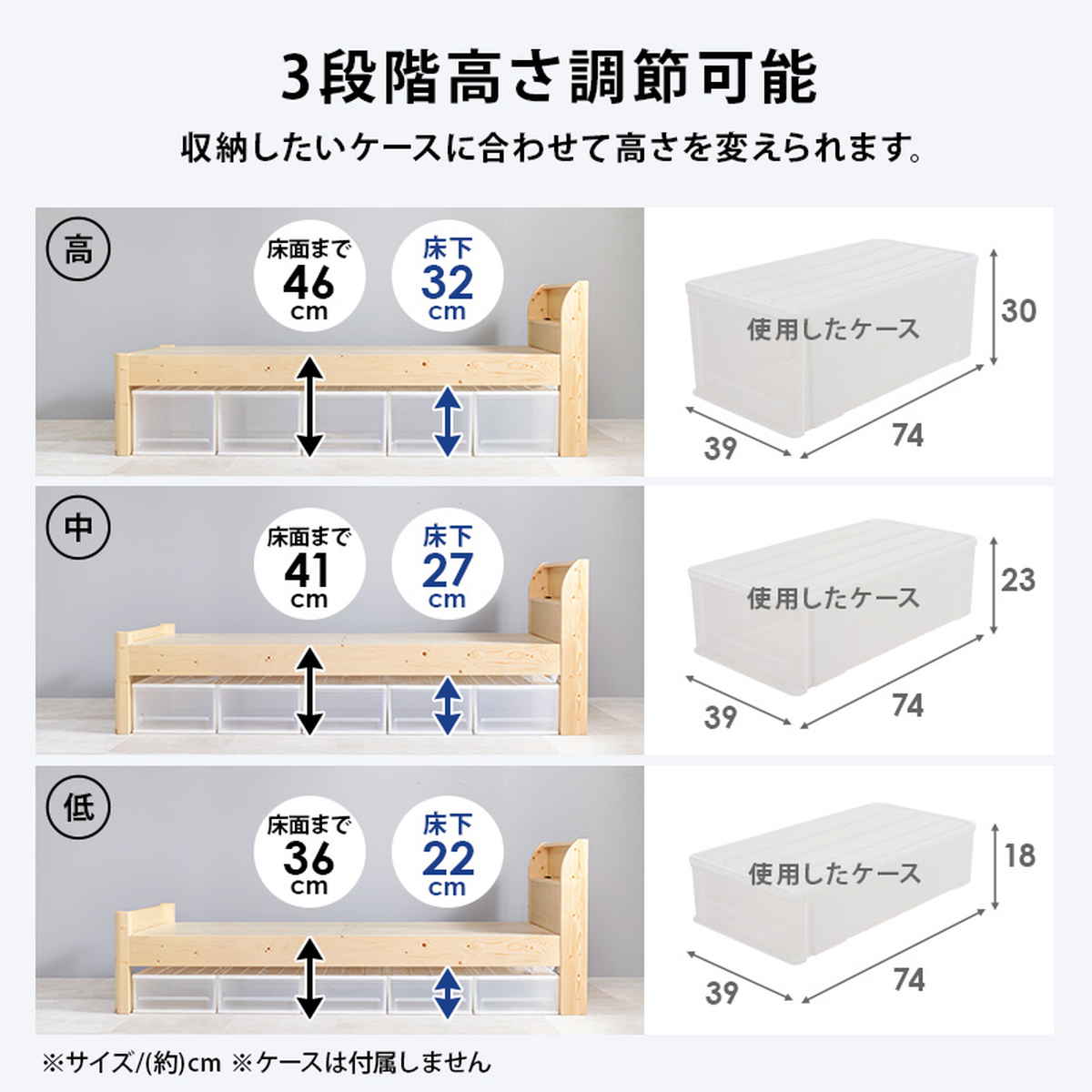 3段階高さ調節可能

収納したいケースに合わせて高さを変えられます。

高

床面まで 46 cm

床下 32 cm

使用したケース

30

39

74

中

床面まで 41 cm

床下 27 cm

使用したケース

23

39

74

低

床面まで 36 cm

床下 22 cm

使用したケース

18

39

74

※サイズ/(約)cm ※ケースは付属しません