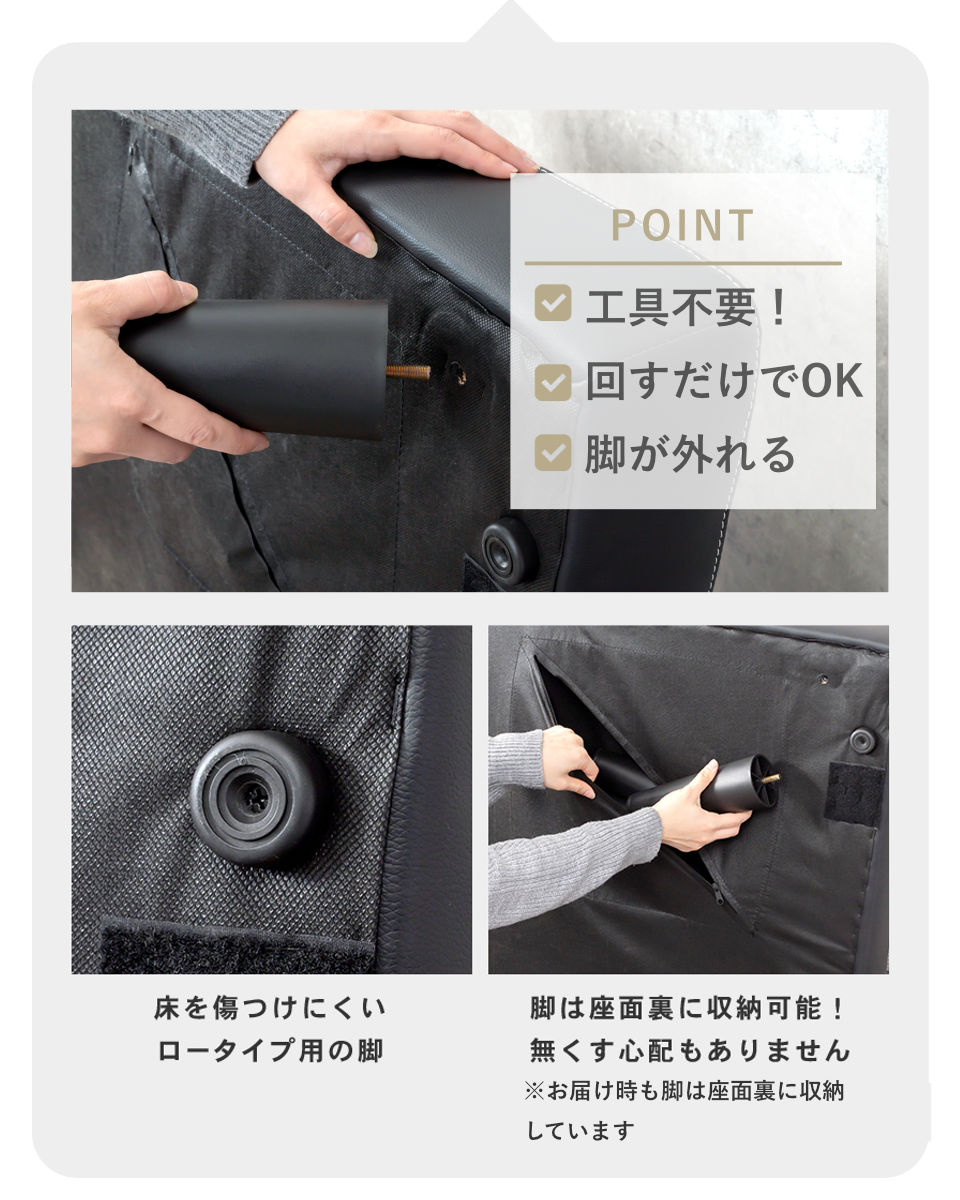 POINT

工具不要！

回すだけでOK

脚が外れる

床を傷つけにくい
ロータイプ用の脚

脚は座面裏に収納可能！
無くす心配もありません
※お届け時も脚は座面裏に収納しています