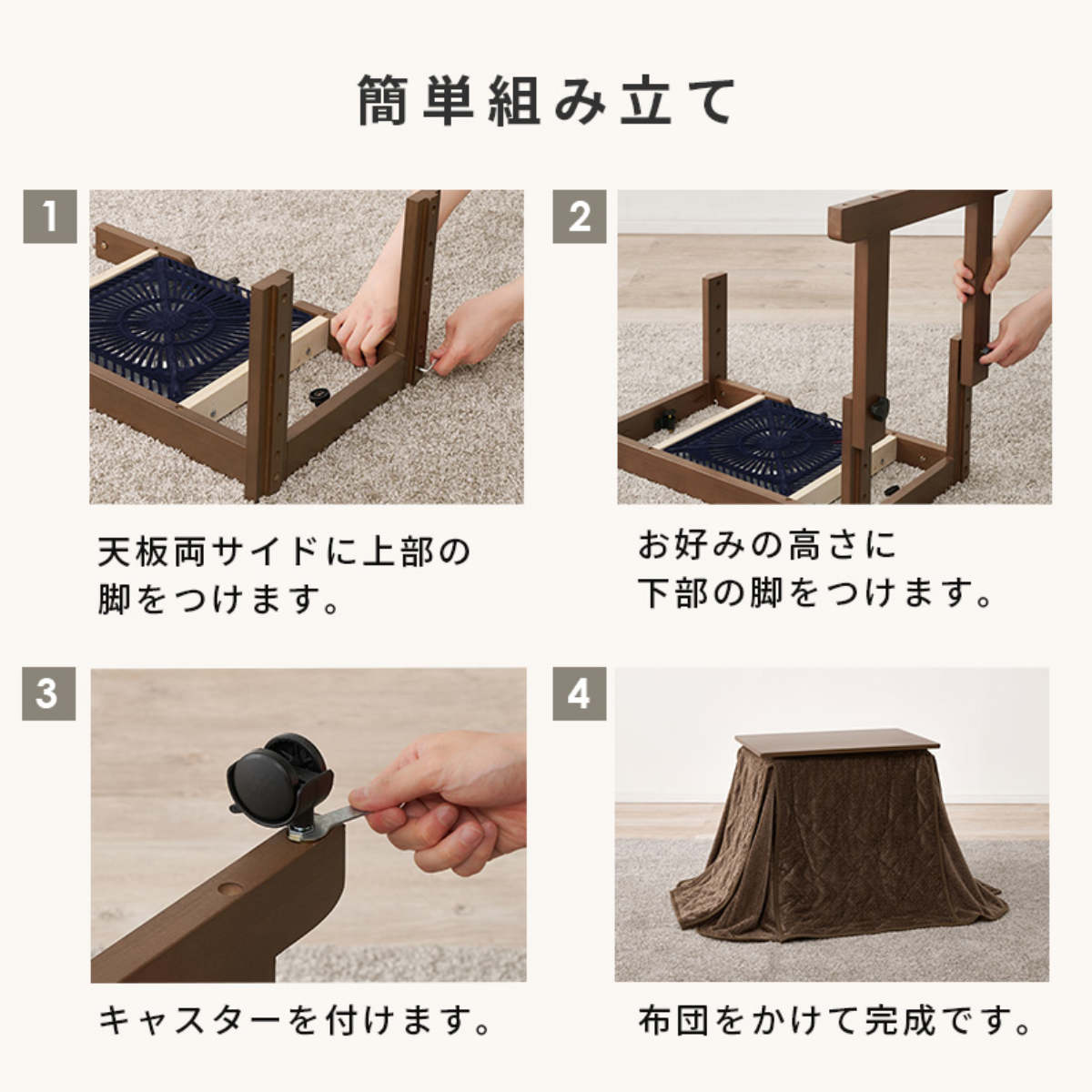 簡単組み立て

1

天板両サイドに上部の脚をつけます。

2

お好みの高さに下部の脚をつけます。

3

キャスターを付けます。

4

布団をかけて完成です。