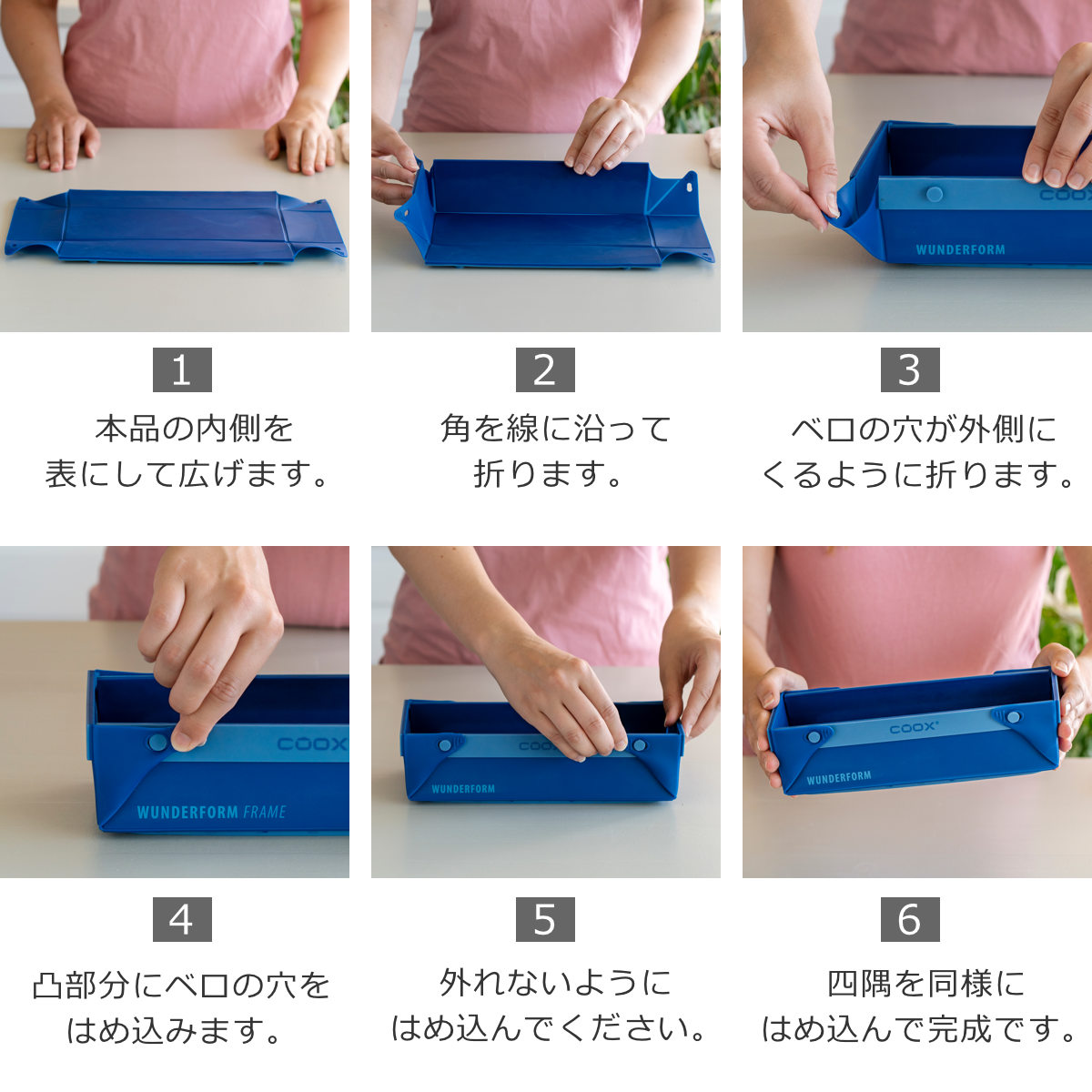 COOX

WUNDERFORM

1

本品の内側を表にして広げます。

2

角を線に沿って折ります。

3

ベロの穴が外側にくるように折ります。

COOX

WUNDERFORM FRAME

COOX

WUNDERFORM

COOX

WUNDERFORM

4

凸部分にベロの穴をはめ込みます。

5

外れないようにはめ込んでください。

6

四隅を同様にはめ込んで完成です。